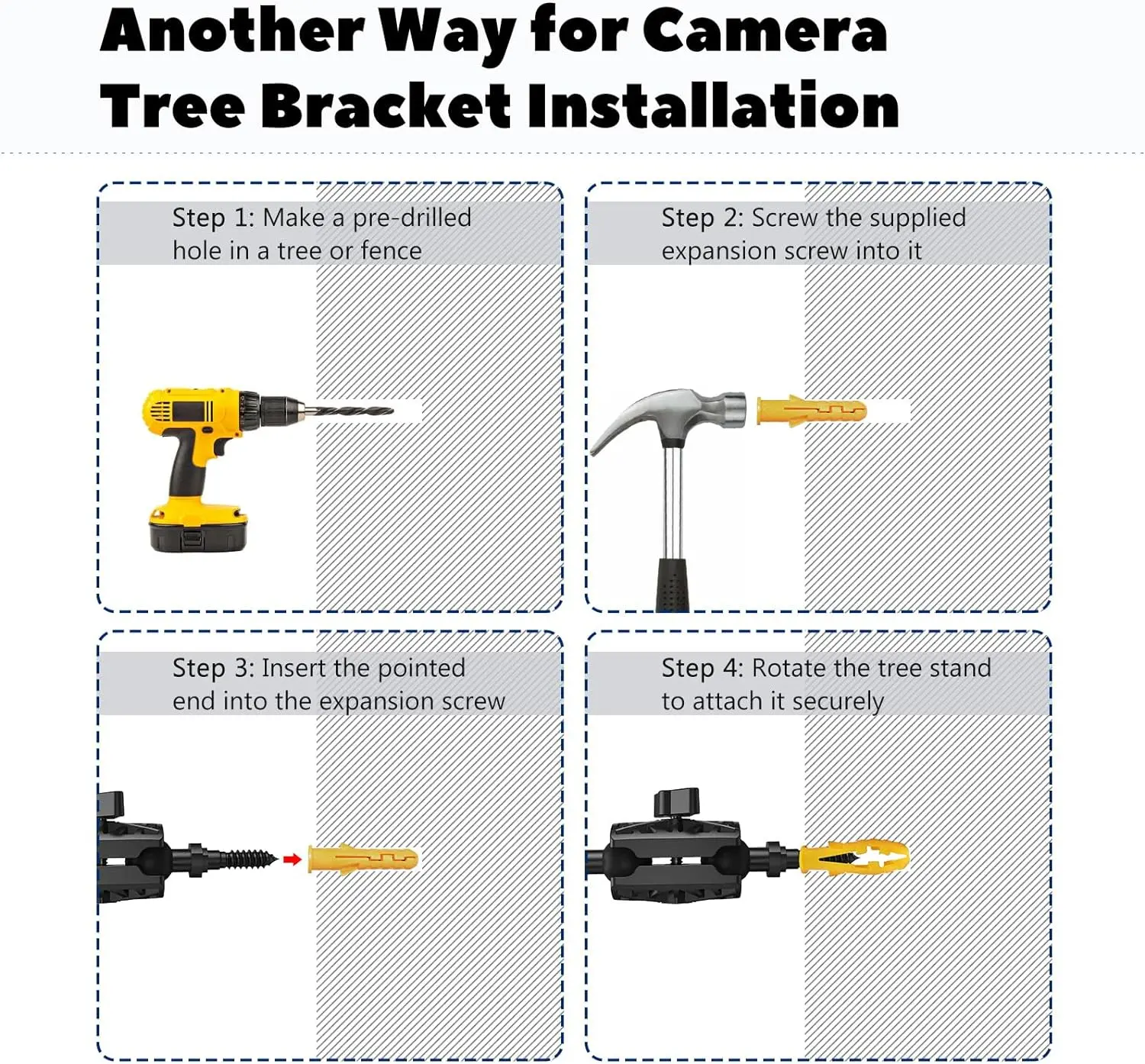 Another Way for Camera Tree Bracket Installation

Step 1: Make a pre-drilled hole in a tree or fence

Step 2: Screw the supplied expansion screw into it

Step 3: Insert the pointed end into the expansion screw

Step 4: Rotate the tree stand to attach it securely