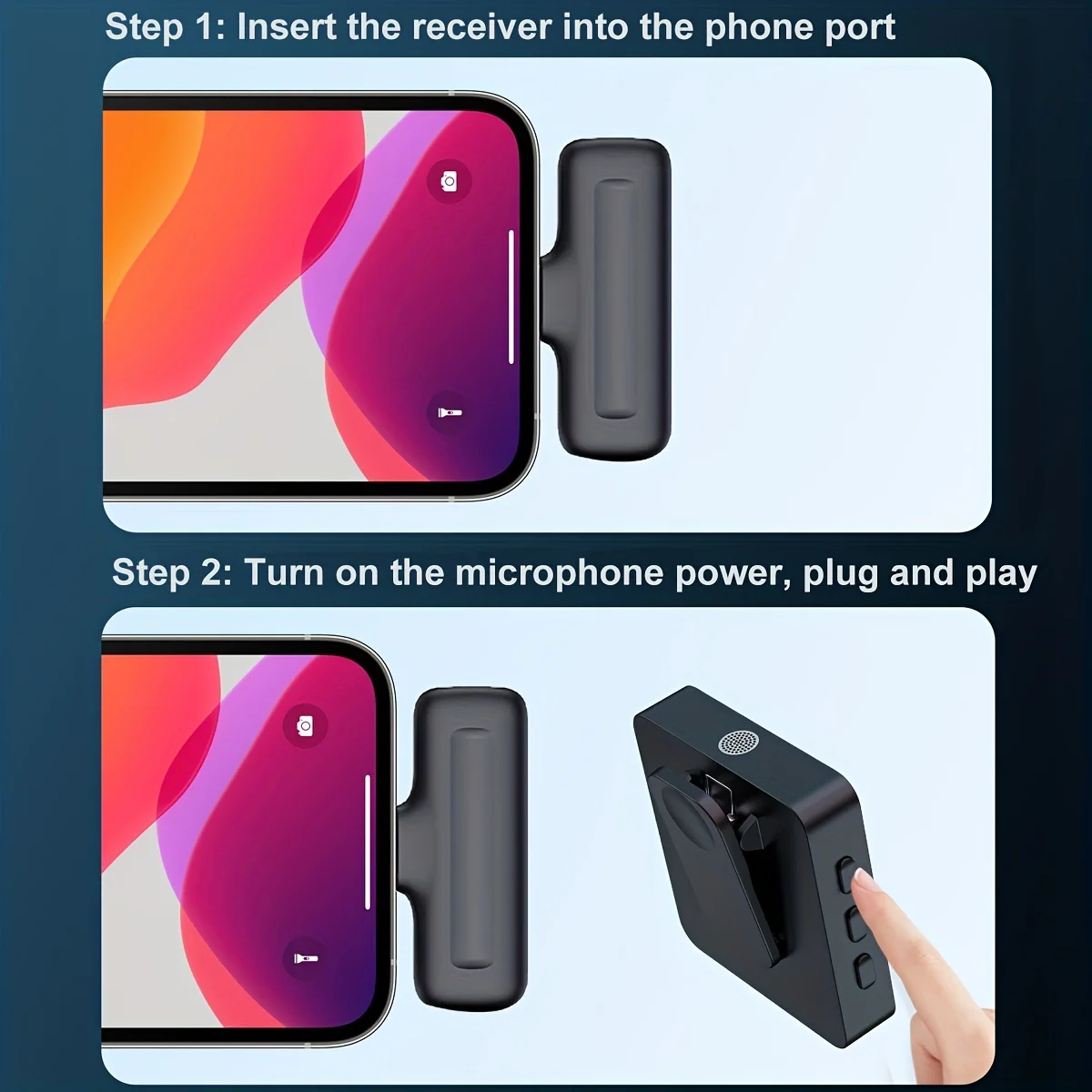 Step 1: Insert the receiver into the phone port

Step 2: Turn on the microphone power, plug and play