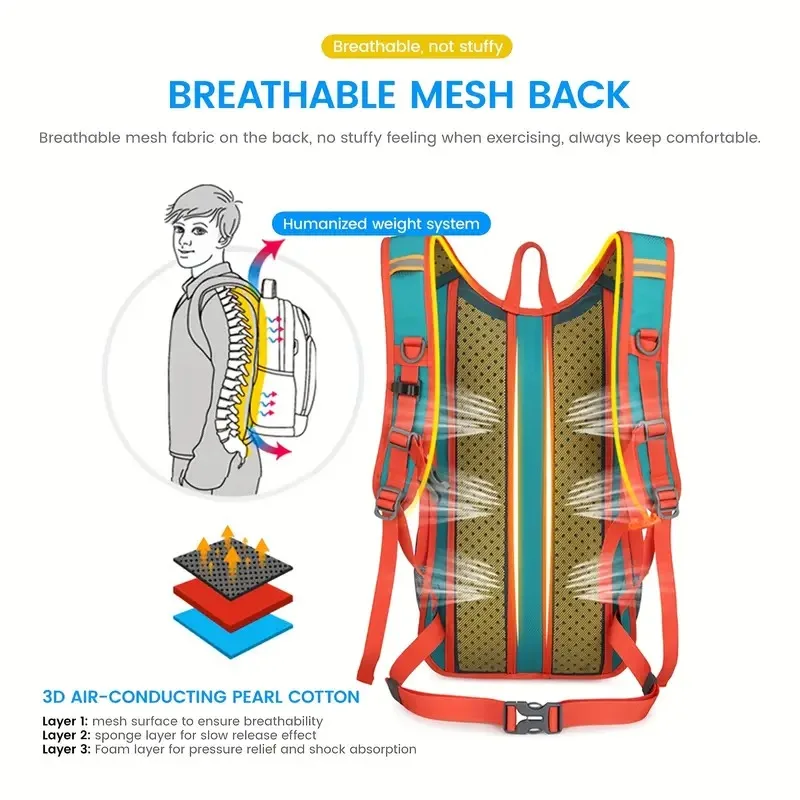 Breathable, not stuffy

BREATHABLE MESH BACK

Breathable mesh fabric on the back, no stuffy feeling when exercising, always keep comfortable.

Humanized weight system

3D AIR-CONDUCTING PEARL COTTON

Layer 1: mesh surface to ensure breathability
Layer 2: sponge layer for slow release effect
Layer 3: Foam layer for pressure relief and shock absorption