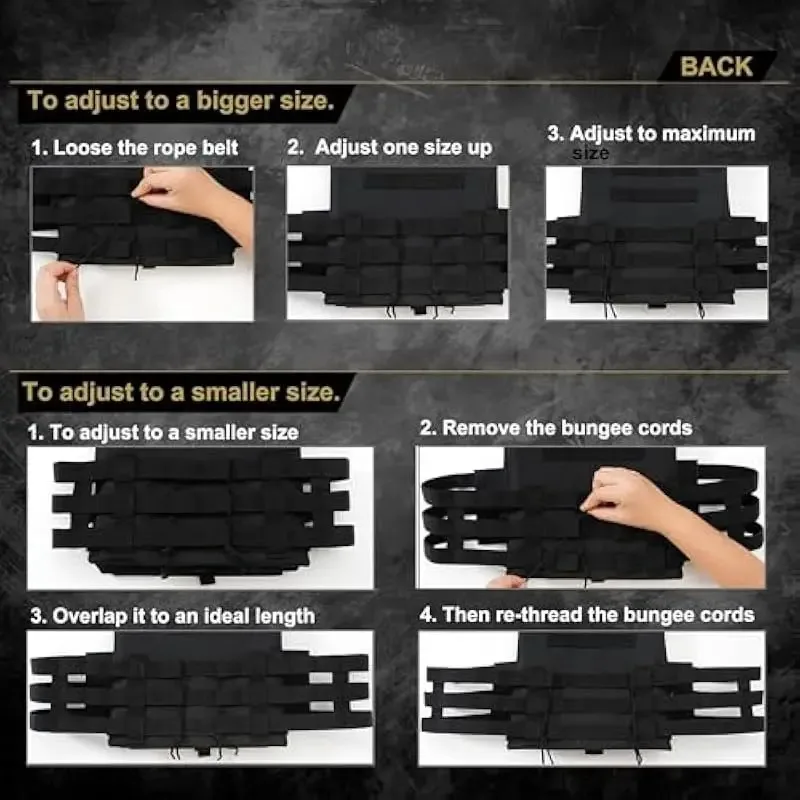 BACK

To adjust to a bigger size.

1. Loose the rope belt

2. Adjust one size up

3. Adjust to maximum size

To adjust to a smaller size.

1. To adjust to a smaller size

2. Remove the bungee cords

3. Overlap it to an ideal length

4. Then re-thread the bungee cords