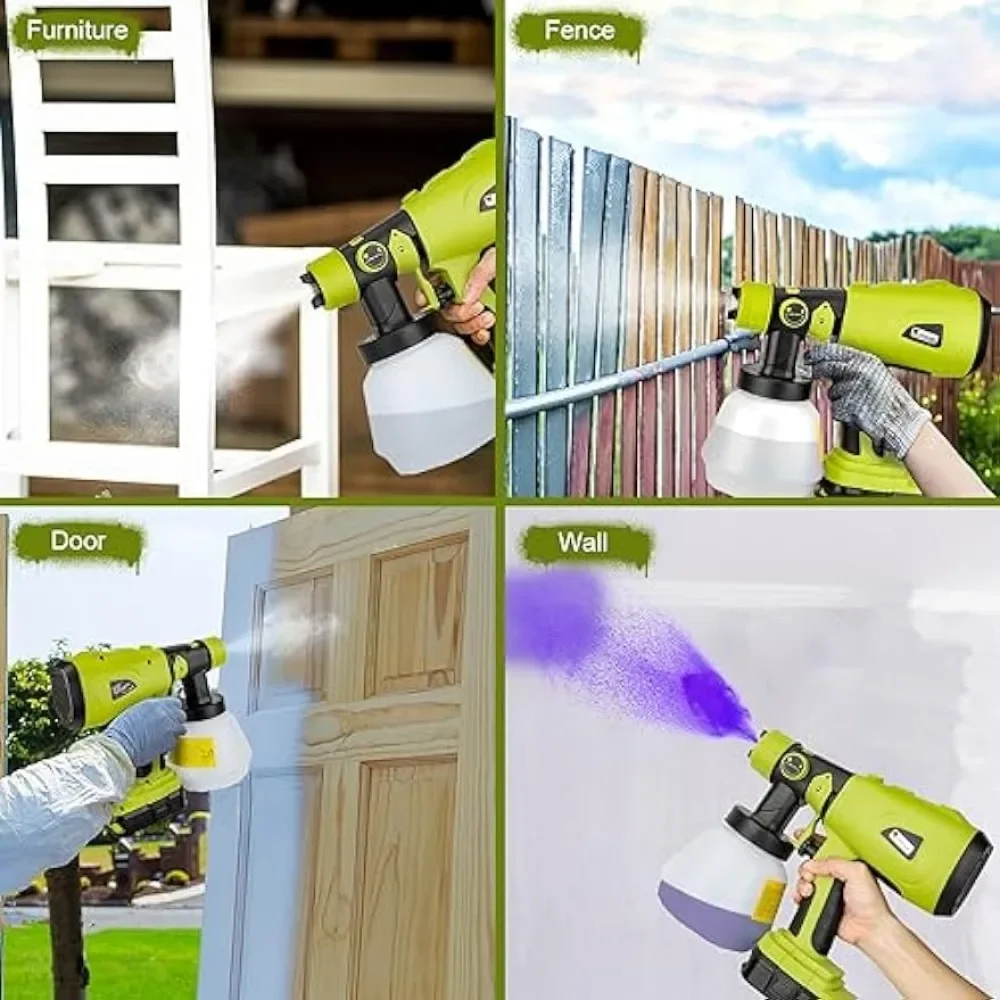 Furniture

Fence

Door

Wall