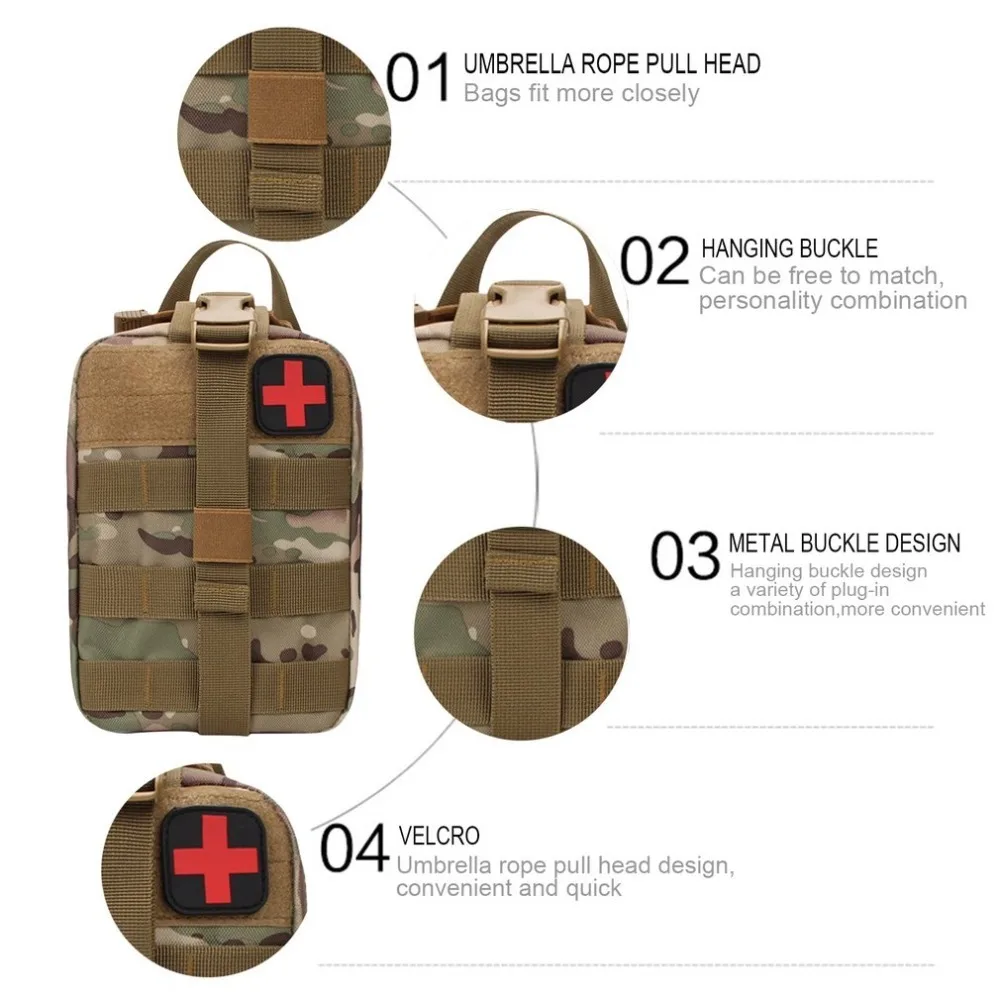 01 UMBRELLA ROPE PULL HEAD
Bags fit more closely

02 HANGING BUCKLE
Can be free to match, personality combination

03 METAL BUCKLE DESIGN
Hanging buckle design a variety of plug-in combination,more convenient

04 VELCRO
Umbrella rope pull head design, convenient and quick