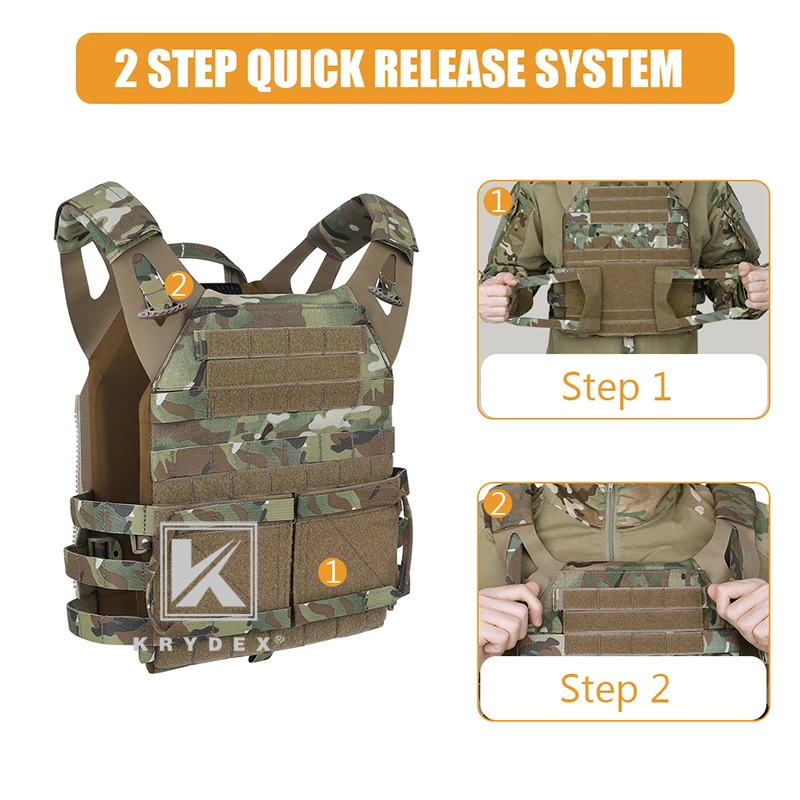 2 STEP QUICK RELEASE SYSTEM

2

1

KRYDEX®

1

Step 1

2

Step 2