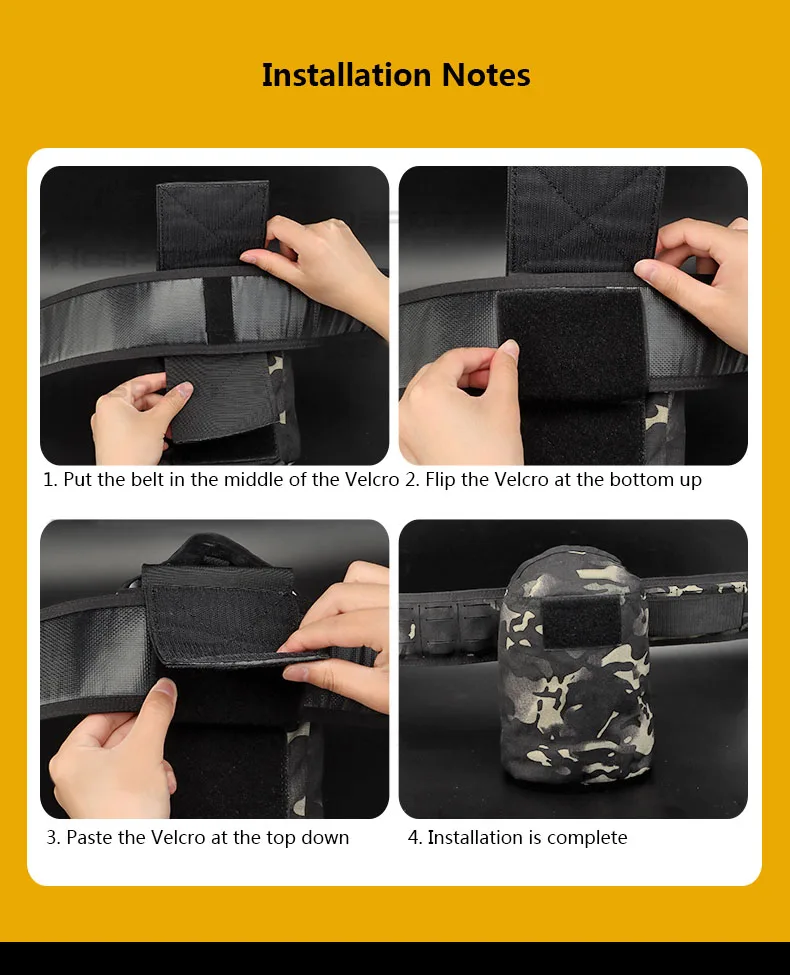 Installation Notes

1. Put the belt in the middle of the Velcro

2. Flip the Velcro at the bottom up

3. Paste the Velcro at the top down

4. Installation is complete