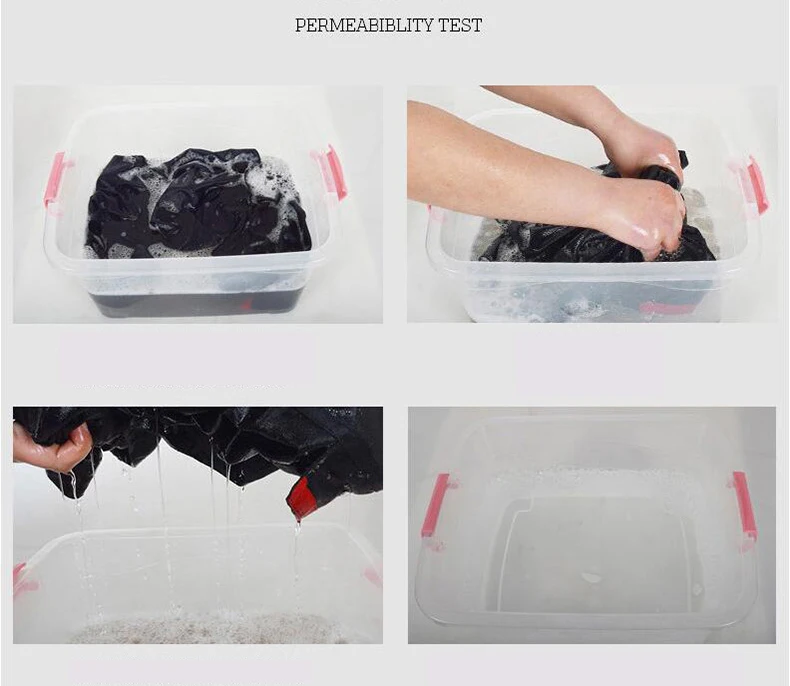 PERMEABIBLITY TEST