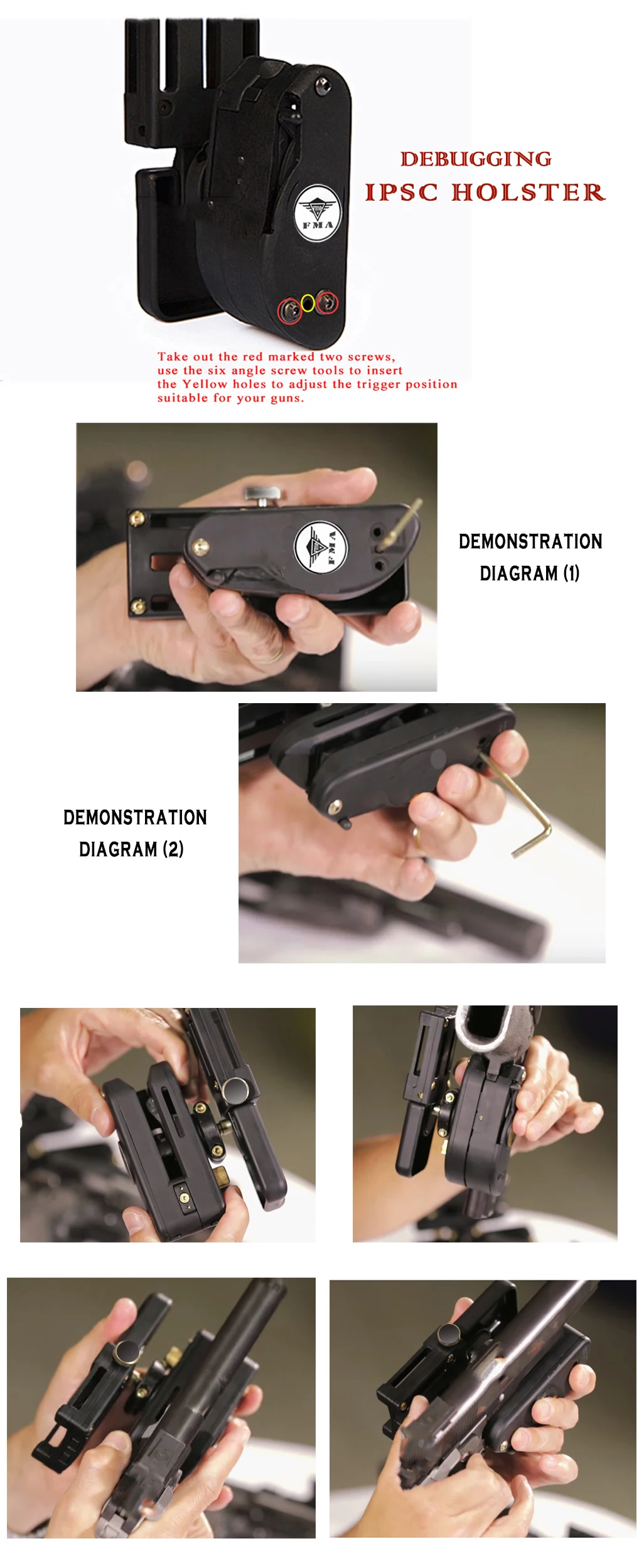 FMA

DEBUGGING
IPSC HOLSTER

Take out the red marked two screws, use the six angle screw tools to insert the Yellow holes to adjust the trigger position suitable for your guns.

FMA

DEMONSTRATION DIAGRAM (1)

DEMONSTRATION DIAGRAM (2)