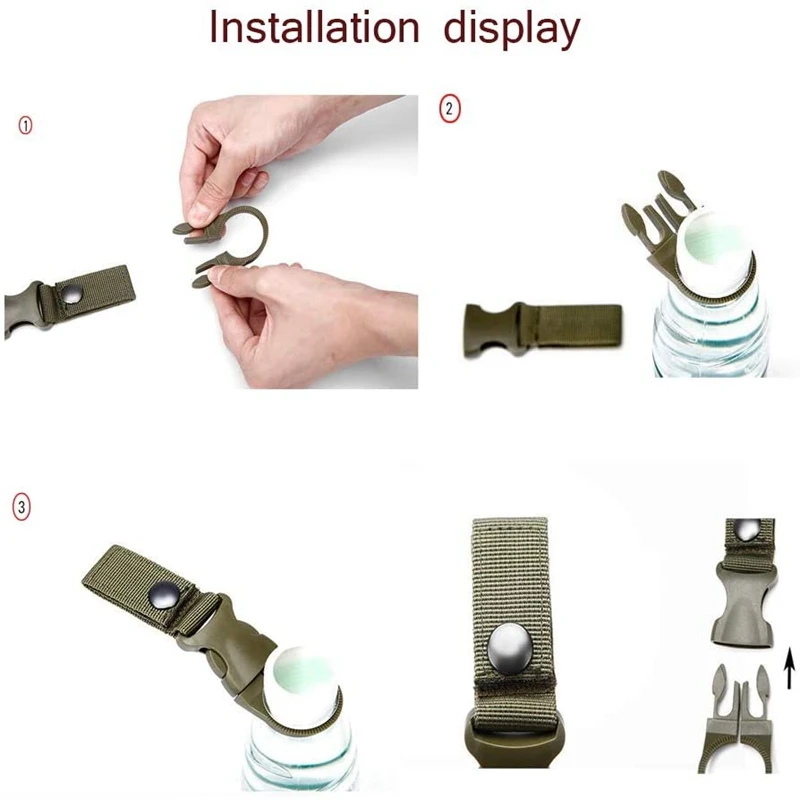 Installation display

①

②

③