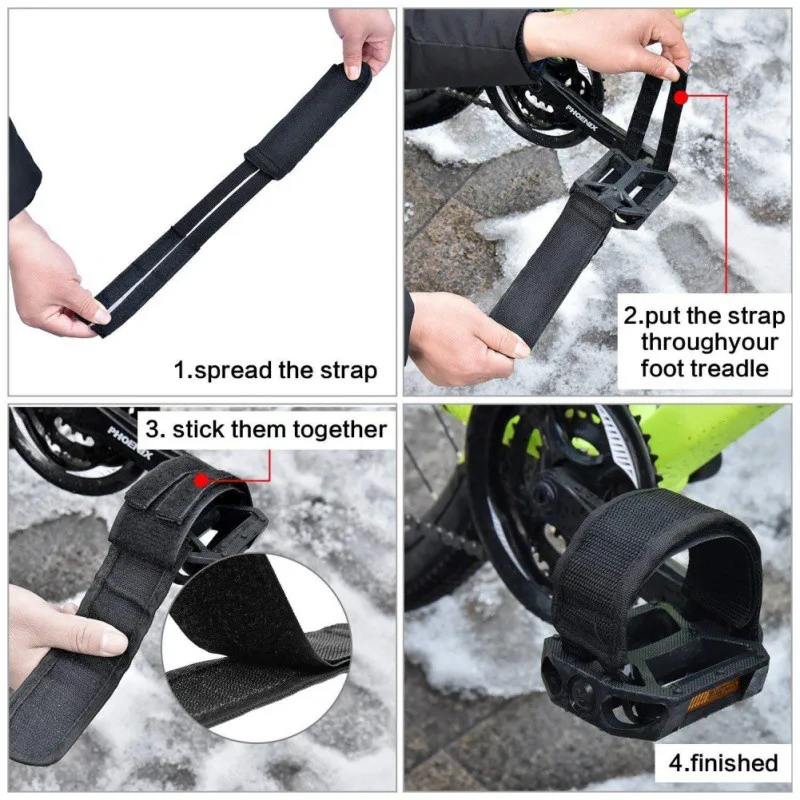 1.spread the strap

PHOENIX

2.put the strap throughyour foot treadle

PHOENIX

3. stick them together

4.finished