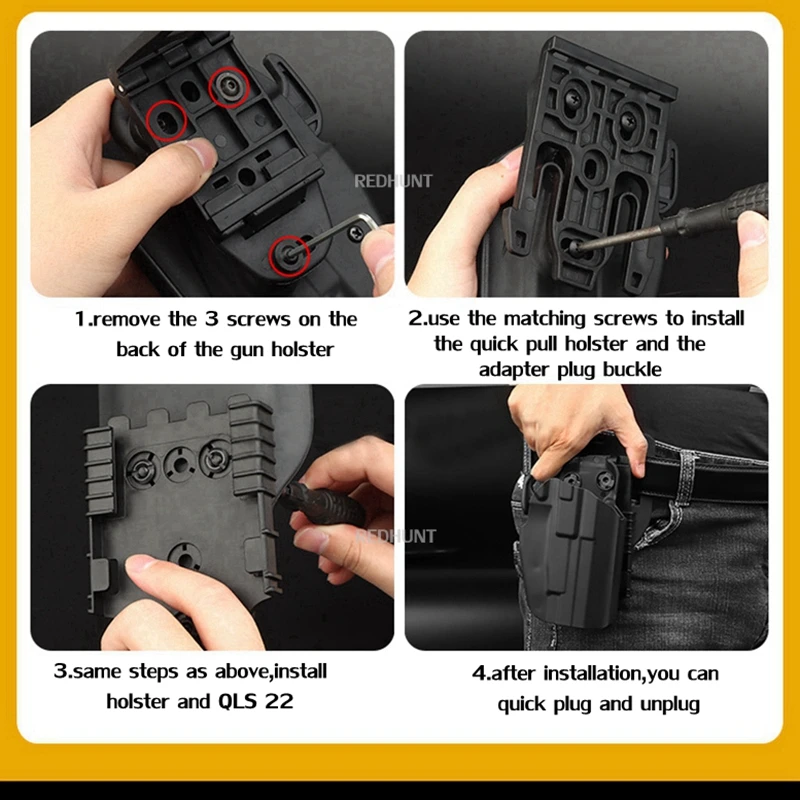 REDHUNT

1.remove the 3 screws on the back of the gun holster

2.use the matching screws to install the quick pull holster and the adapter plug buckle

REDHUNT

3.same steps as above,install holster and QLS 22

4.after installation,you can quick plug and unplug