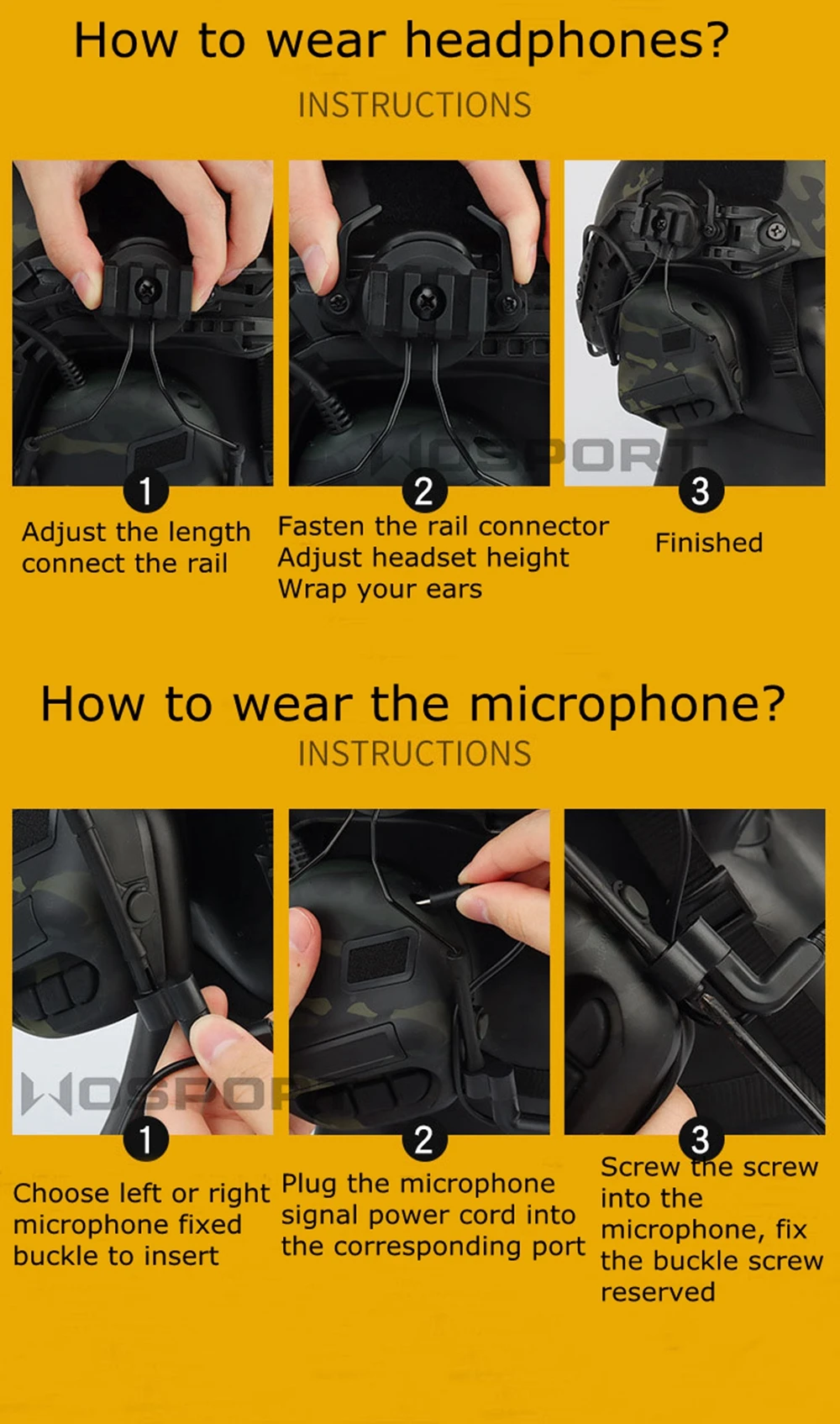 How to wear headphones?
INSTRUCTIONS

WOSPORT

1
Adjust the length connect the rail

2
Fasten the rail connector
Adjust headset height
Wrap your ears

3
Finished

How to wear the microphone?
INSTRUCTIONS

WOSPORT

1
Choose left or right microphone fixed buckle to insert

2
Plug the microphone signal power cord into the corresponding port

3
Screw the screw into the microphone, fix the buckle screw reserved