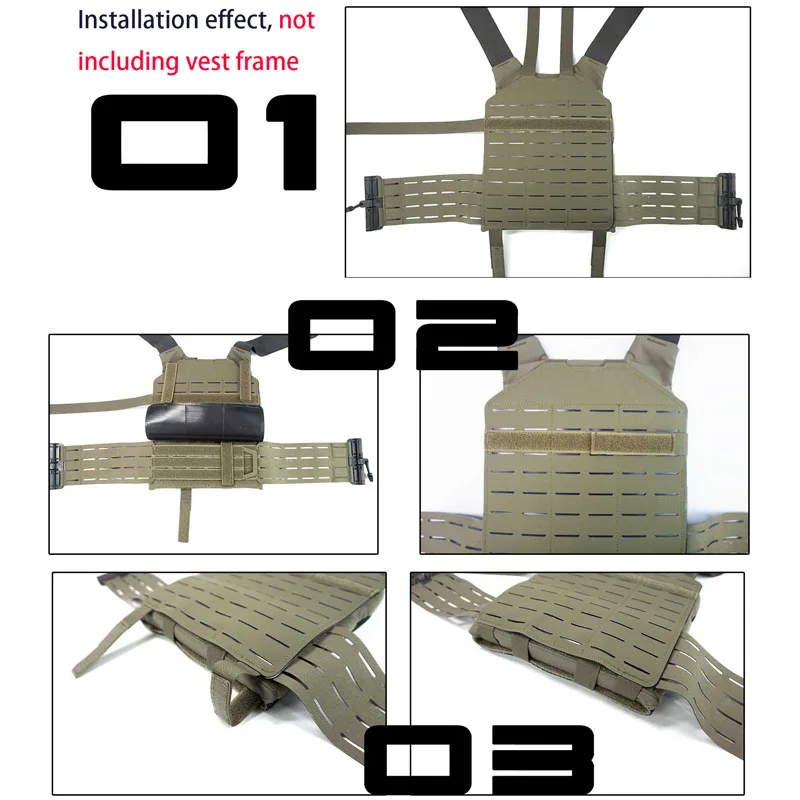 Installation effect, not including vest frame

01

02

03