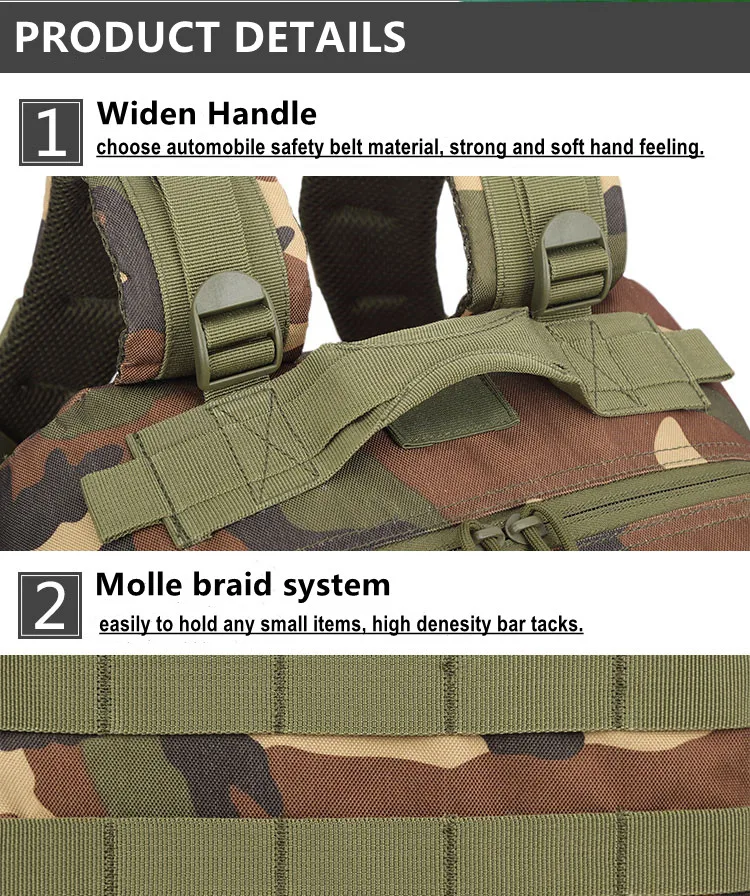 PRODUCT DETAILS

1 Widen Handle
choose automobile safety belt material, strong and soft hand feeling.

2 Molle braid system
easily to hold any small items, high denesity bar tacks.