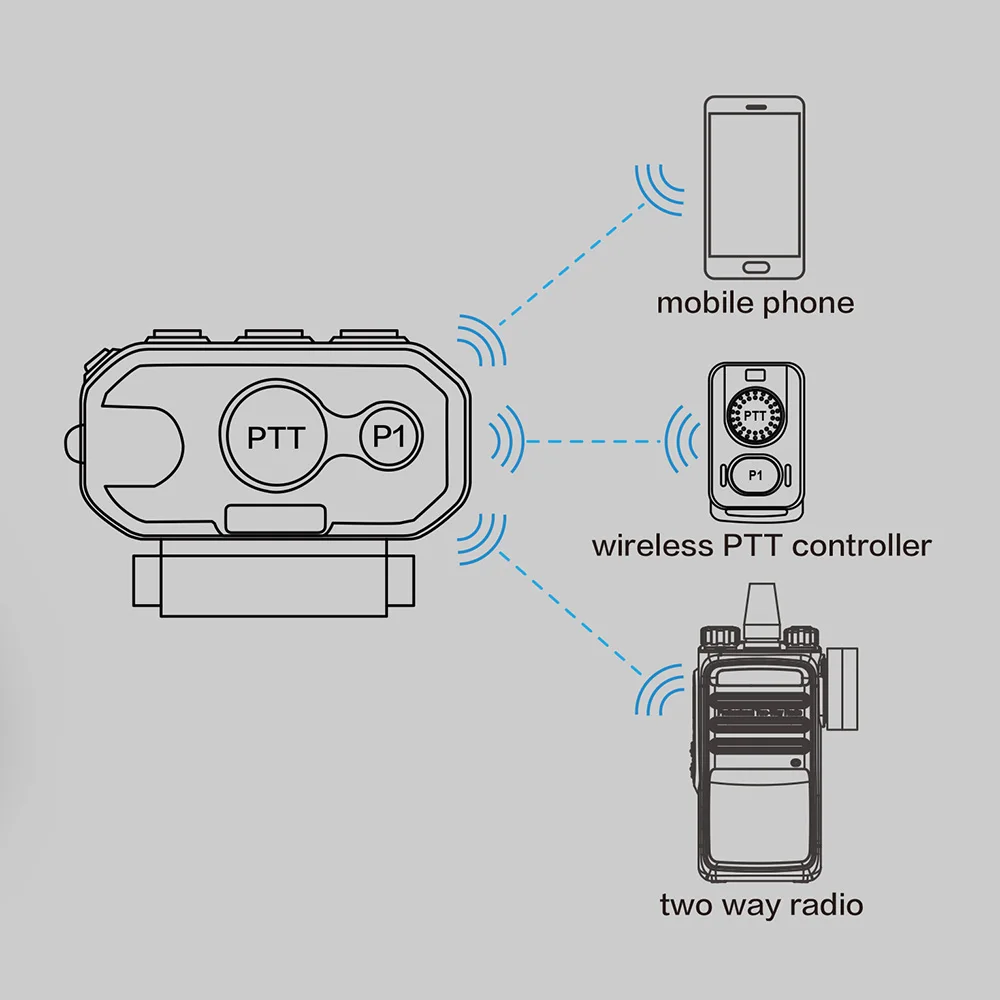 PTT
P1

mobile phone

PTT
P1
wireless PTT controller

two way radio