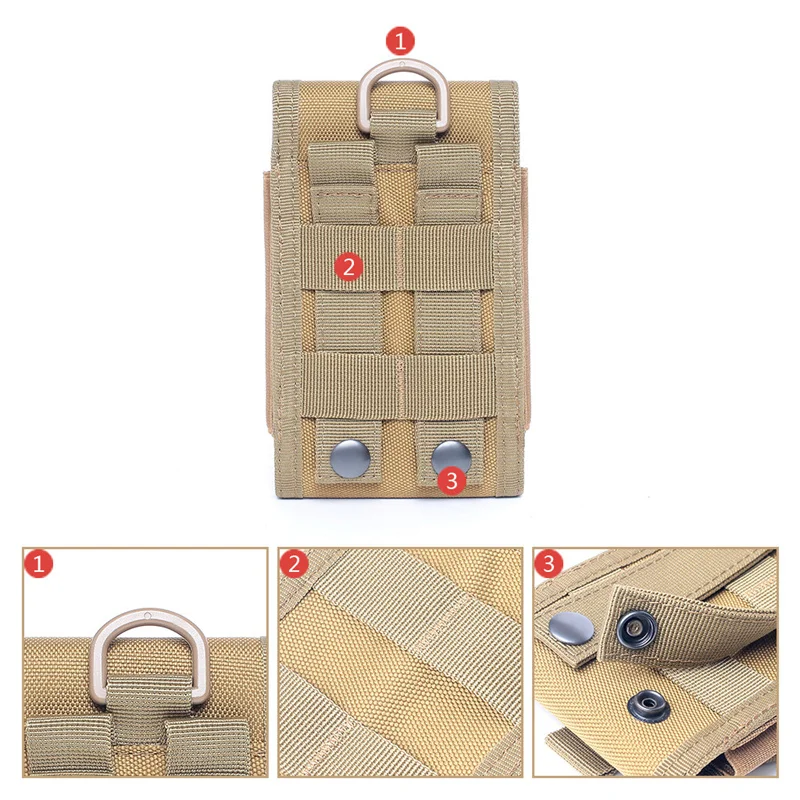 1
2
3
1
2
3