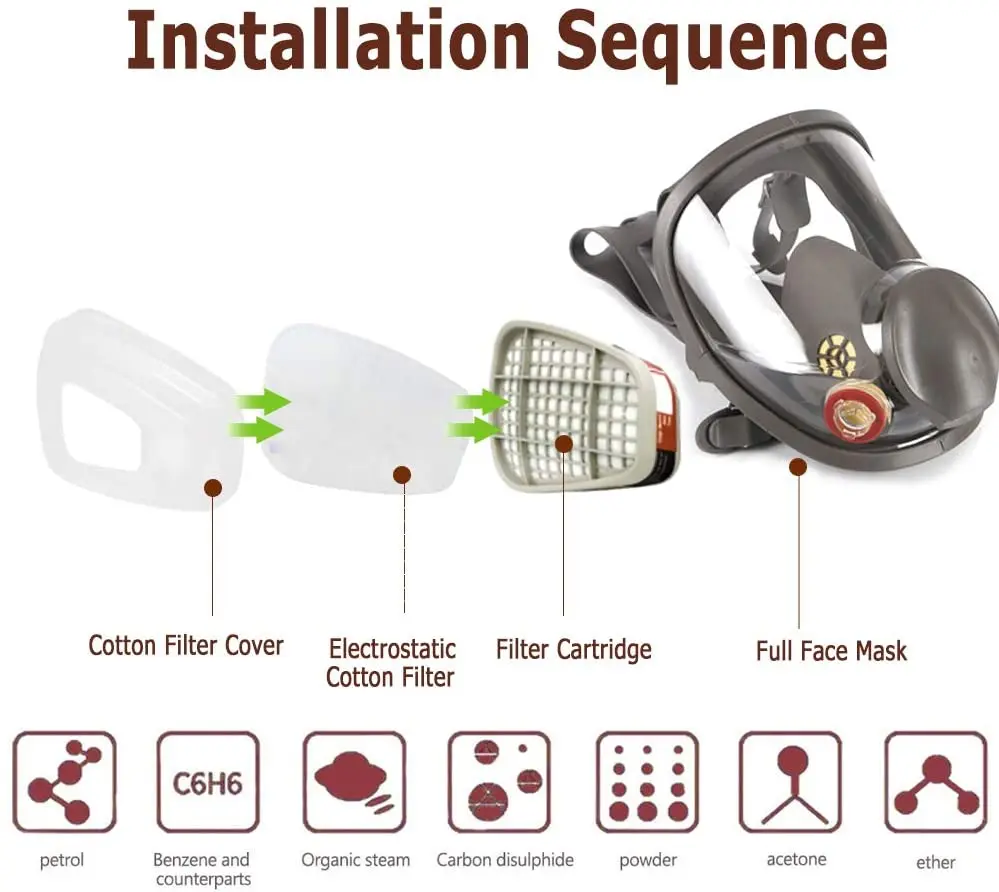 Installation Sequence

Cotton Filter Cover

Electrostatic Cotton Filter

Filter Cartridge

Full Face Mask

petrol

C6H6

Benzene and counterparts

Organic steam

Carbon disulphide

powder

acetone

ether