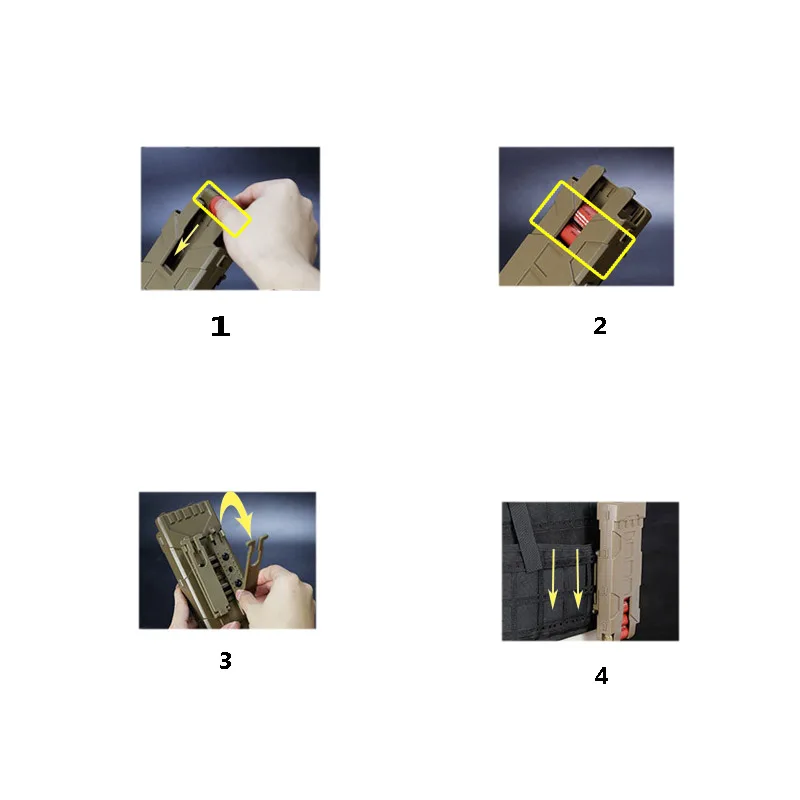 1

2

3

4