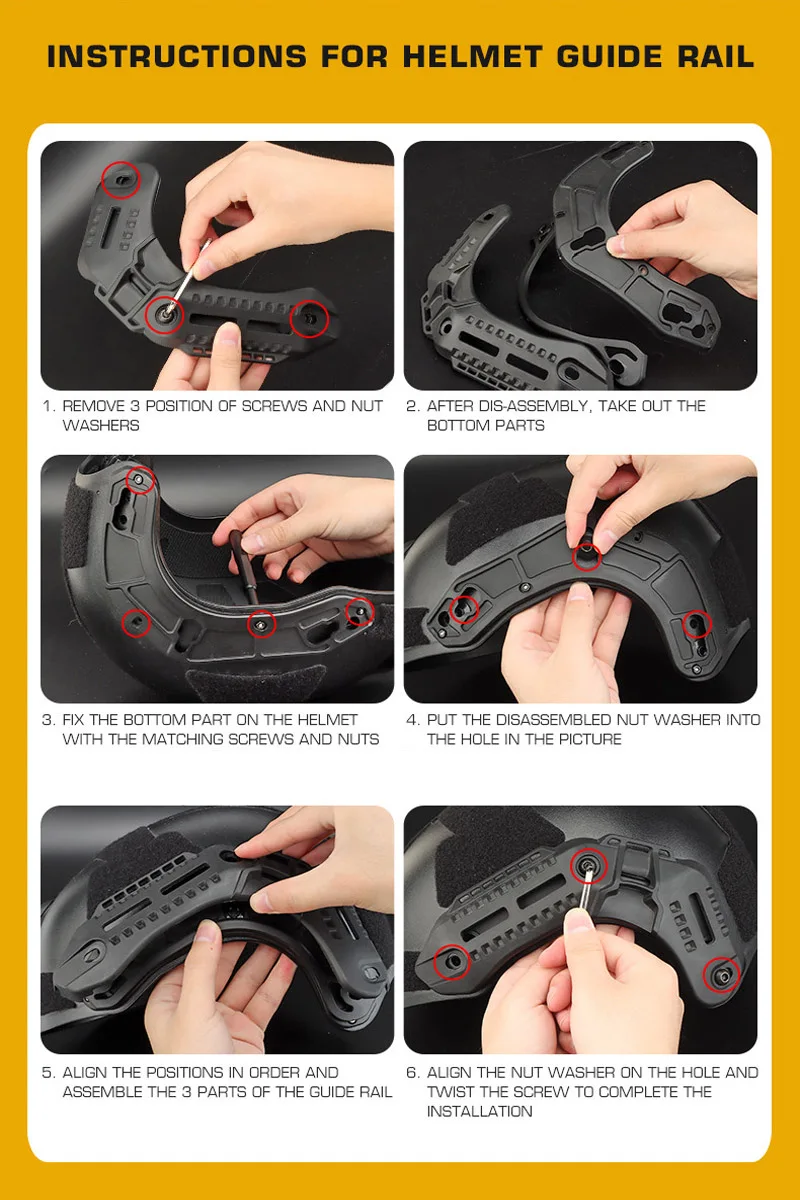 INSTRUCTIONS FOR HELMET GUIDE RAIL

1. REMOVE 3 POSITION OF SCREWS AND NUT WASHERS

2. AFTER DIS-ASSEMBLY, TAKE OUT THE BOTTOM PARTS

3. FIX THE BOTTOM PART ON THE HELMET WITH THE MATCHING SCREWS AND NUTS

4. PUT THE DISASSEMBLED NUT WASHER INTO THE HOLE IN THE PICTURE

5. ALIGN THE POSITIONS IN ORDER AND ASSEMBLE THE 3 PARTS OF THE GUIDE RAIL

6. ALIGN THE NUT WASHER ON THE HOLE AND TWIST THE SCREW TO COMPLETE THE INSTALLATION