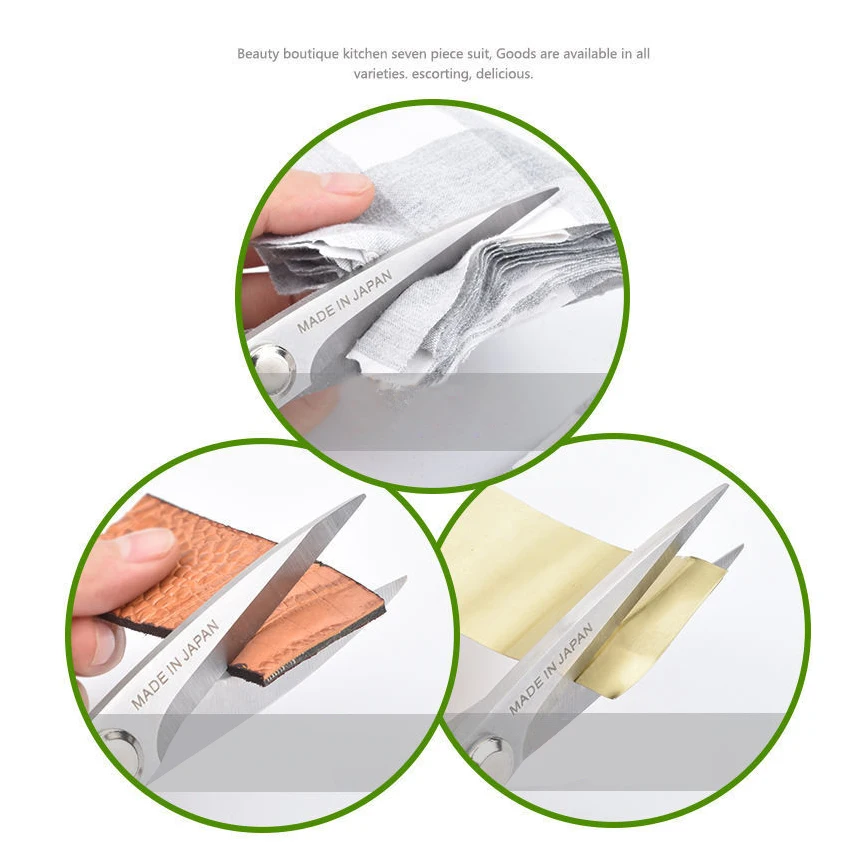 Beauty boutique kitchen seven piece suit, Goods are available in all varieties. escorting, delicious.

MADE IN JAPAN

MADE IN JAPAN

MADE IN JAPAN