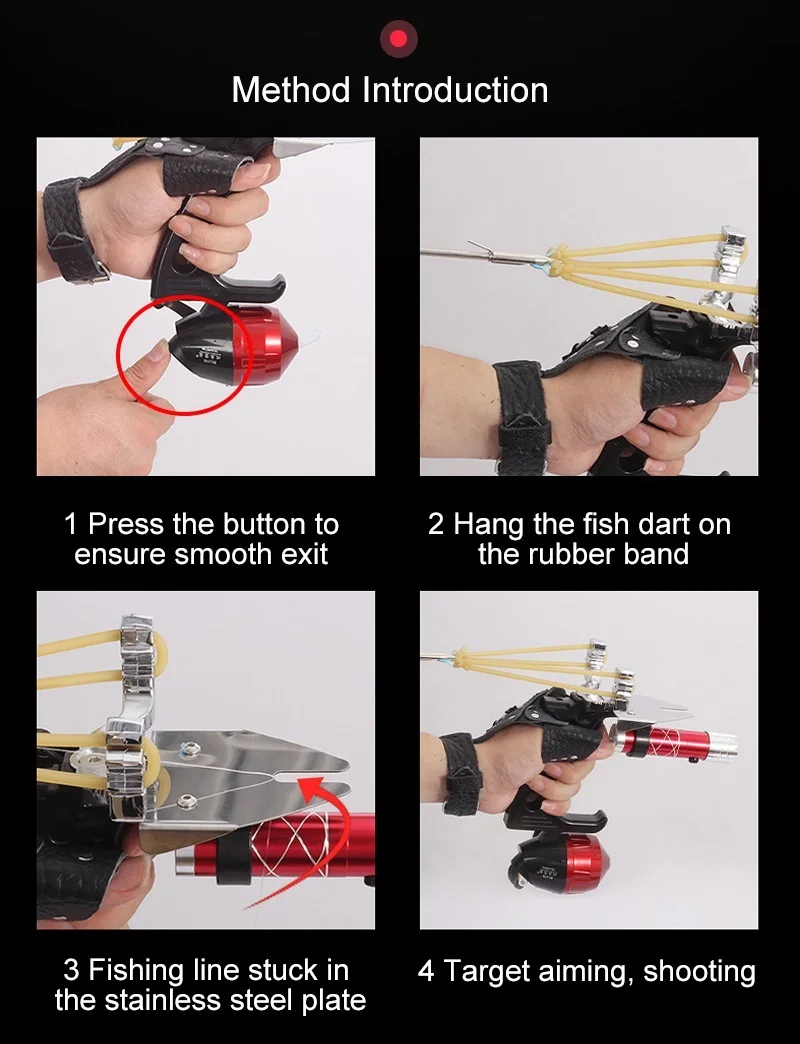 Method Introduction

1 Press the button to ensure smooth exit

2 Hang the fish dart on the rubber band

3 Fishing line stuck in the stainless steel plate

4 Target aiming, shooting