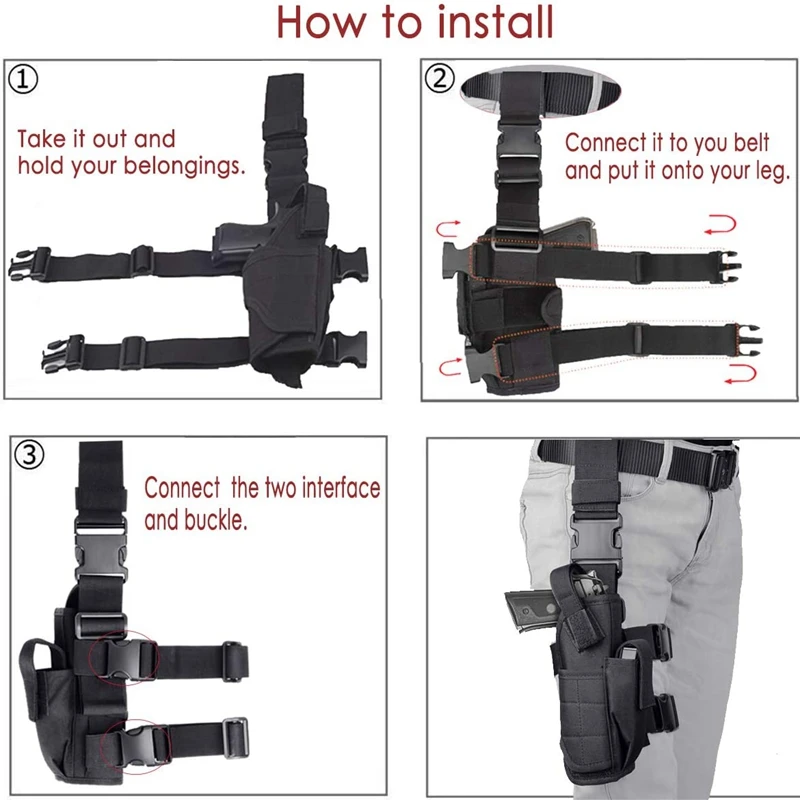 How to install

①

Take it out and hold your belongings.

②

Connect it to you belt and put it onto your leg.

③

Connect the two interface and buckle.