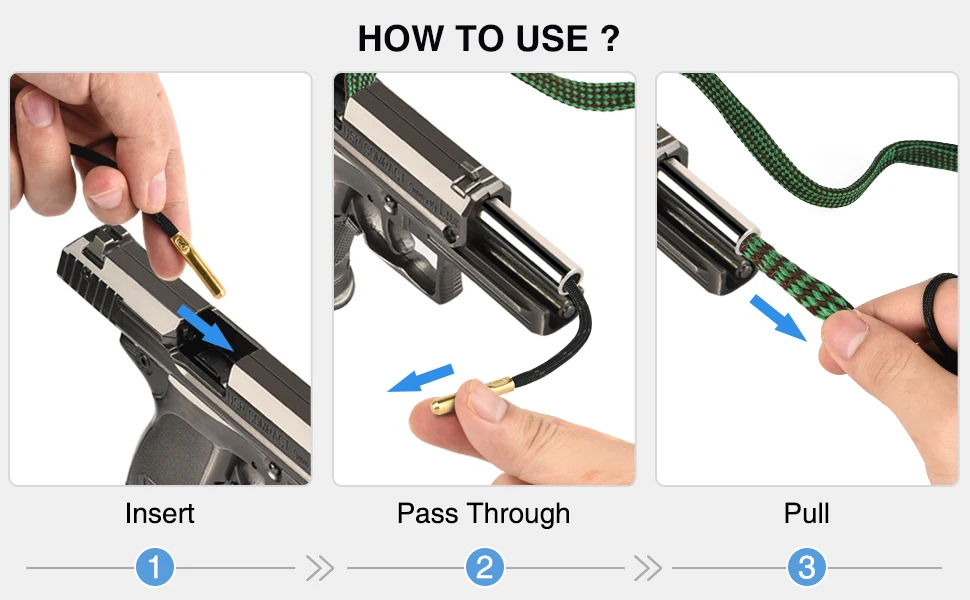 HOW TO USE ?

Insert

Pass Through

Pull

1

2

3