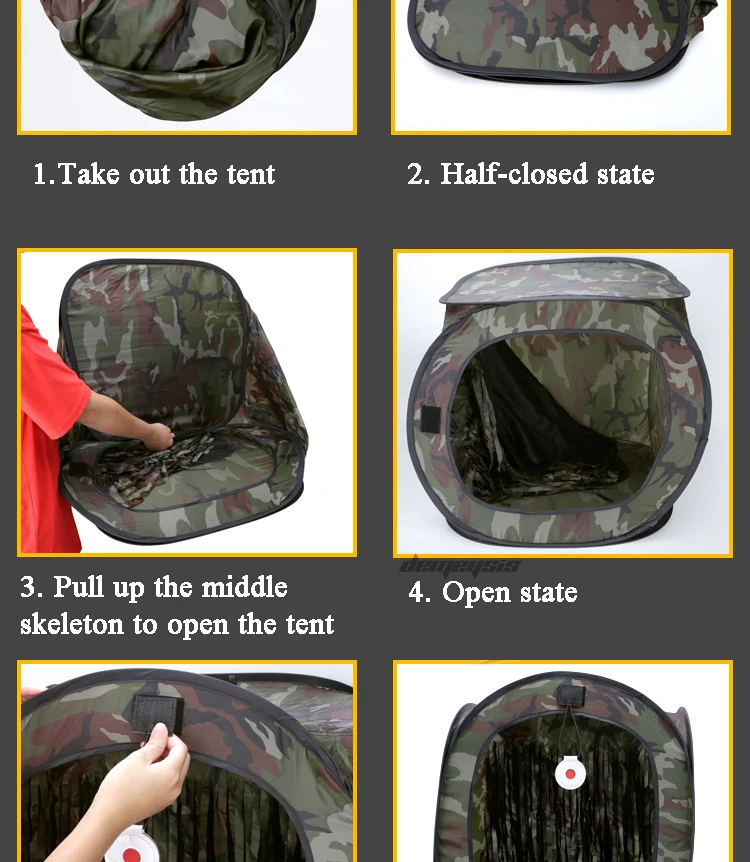 1.Take out the tent

2. Half-closed state

3. Pull up the middle skeleton to open the tent

demeysis

4. Open state