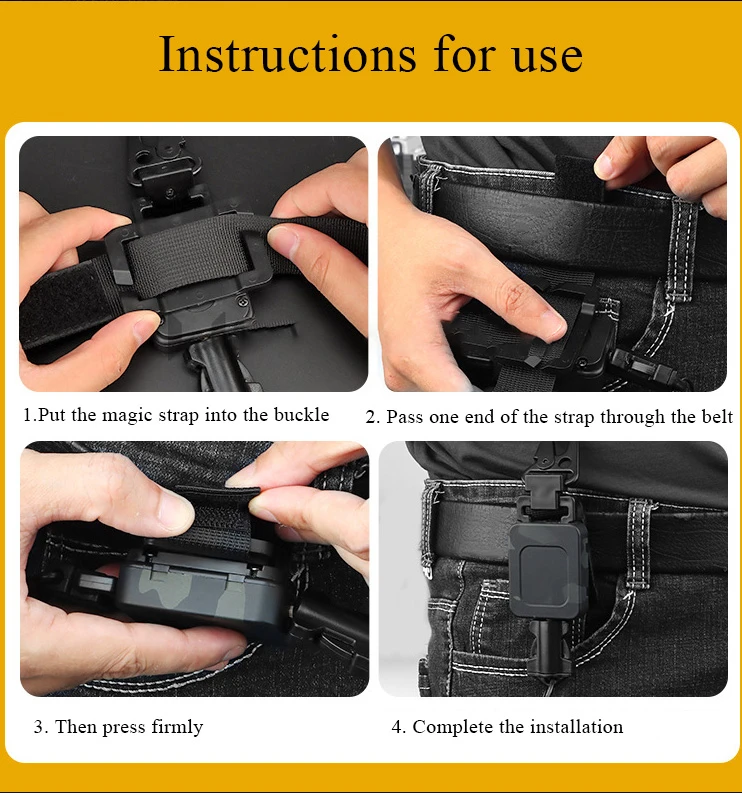 Instructions for use

1.Put the magic strap into the buckle

2. Pass one end of the strap through the belt

3. Then press firmly

4. Complete the installation