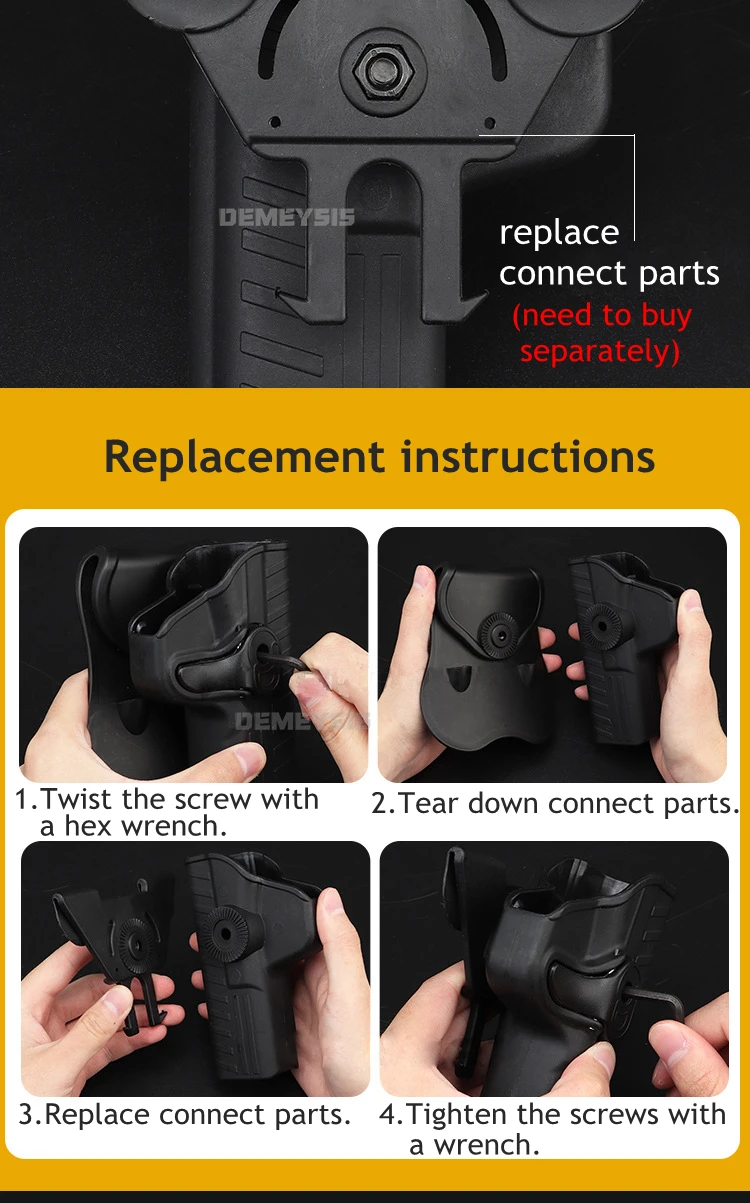 DEMEYSIS

replace connect parts
(need to buy separately)

Replacement instructions

DEMEYSIS

1.Twist the screw with a hex wrench.

2.Tear down connect parts.

3.Replace connect parts.

4.Tighten the screws with a wrench.