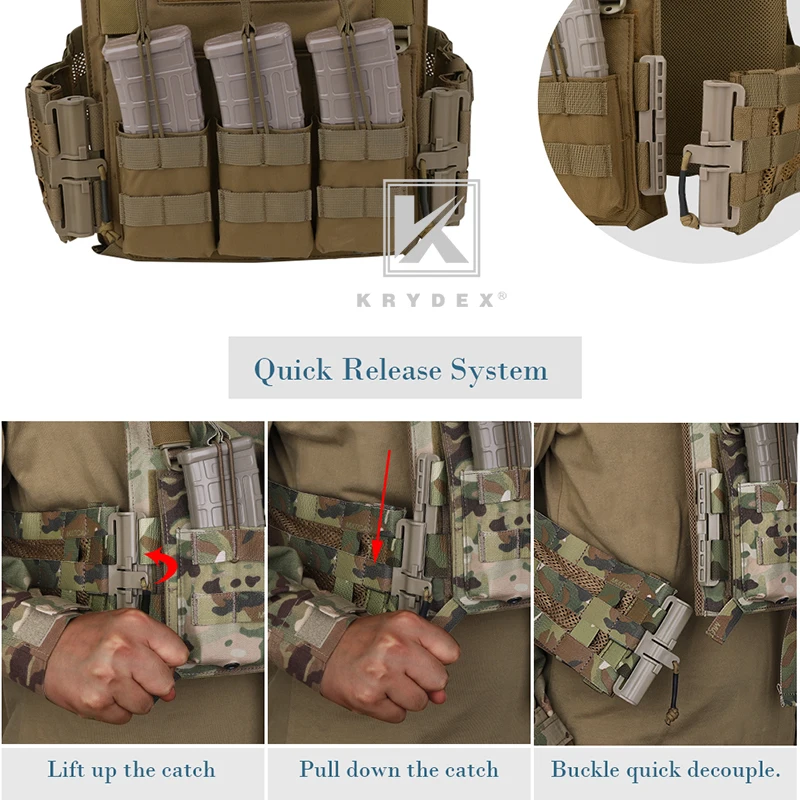 KRYDEX®

Quick Release System

Lift up the catch

Pull down the catch

Buckle quick decouple.