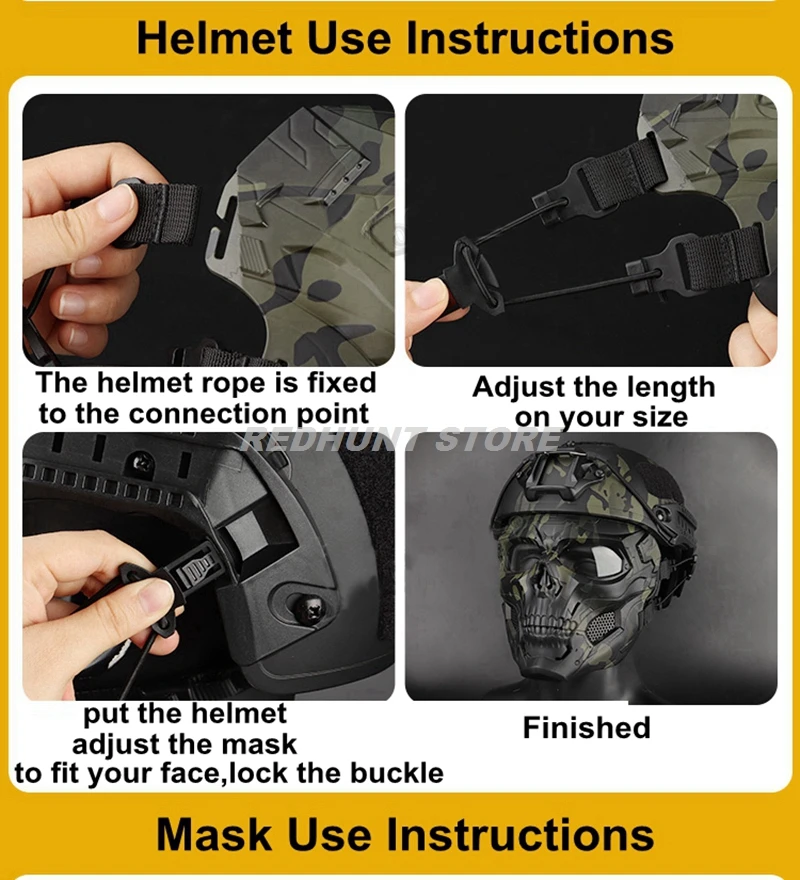 Helmet Use Instructions

The helmet rope is fixed to the connection point

Adjust the length on your size

REDHUNT STORE

put the helmet adjust the mask to fit your face,lock the buckle

Finished

Mask Use Instructions