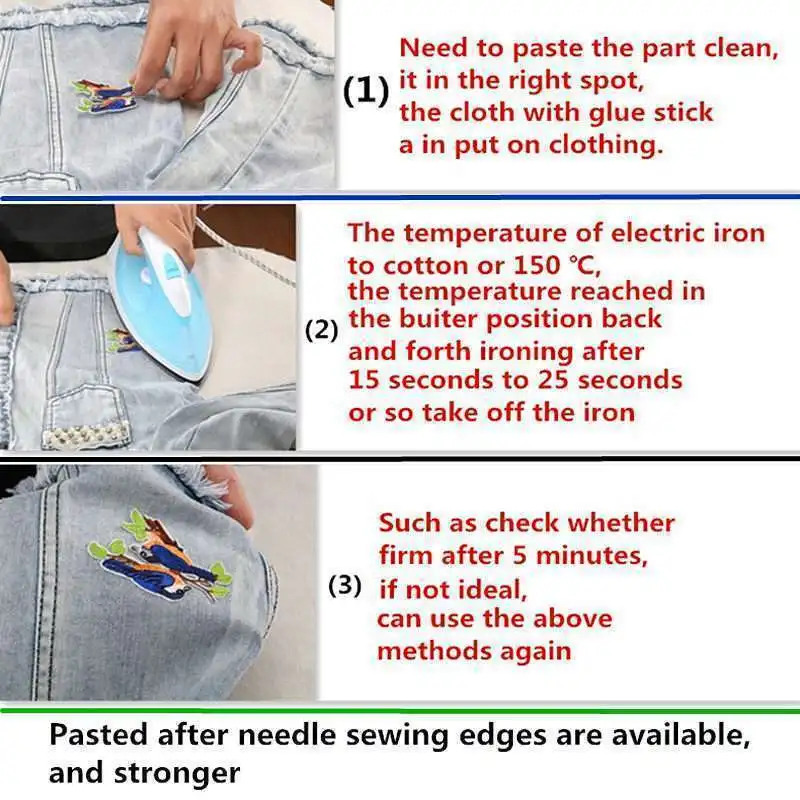 (1) Need to paste the part clean, it in the right spot, the cloth with glue stick a in put on clothing.

(2) The temperature of electric iron to cotton or 150 ℃, the temperature reached in the buiter position back and forth ironing after 15 seconds to 25 seconds or so take off the iron

(3) Such as check whether firm after 5 minutes, if not ideal, can use the above methods again

Pasted after needle sewing edges are available, and stronger