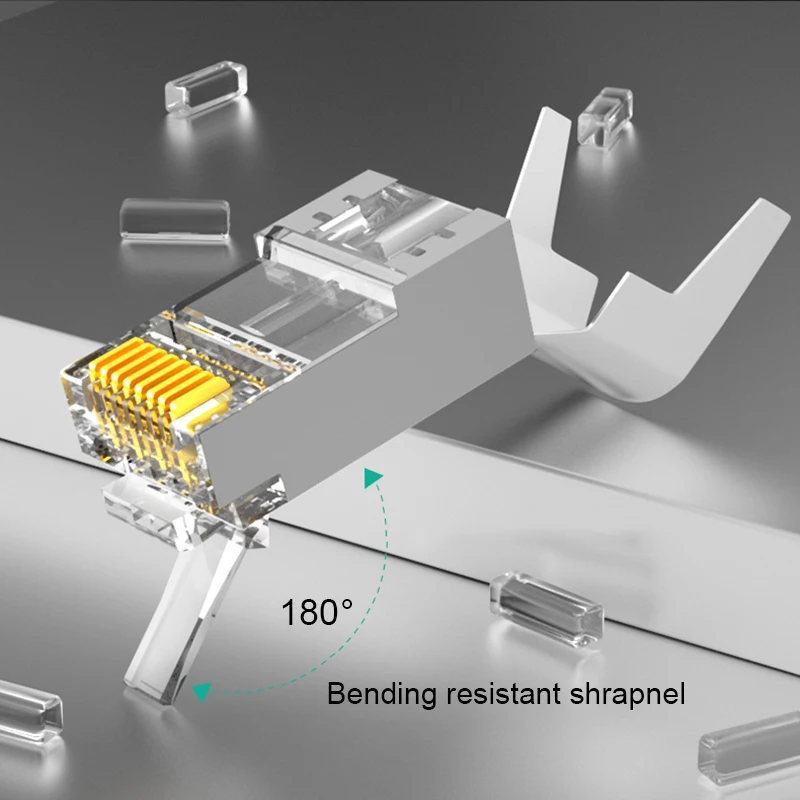 180°

Bending resistant shrapnel