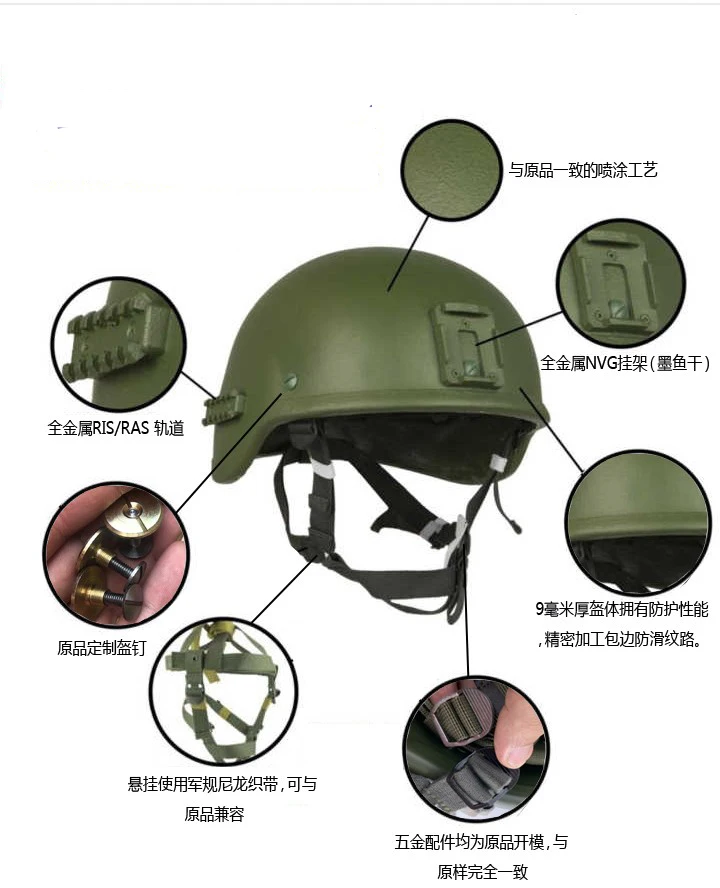 与原品一致的喷涂工艺

全金属NVG挂架(墨鱼干)

全金属RIS/RAS 轨道

9毫米厚盔体拥有防护性能,精密加工包边防滑纹路。

原品定制盔钉

悬挂使用军规尼龙织带,可与原品兼容

五金配件均为原品开模,与原样完全一致