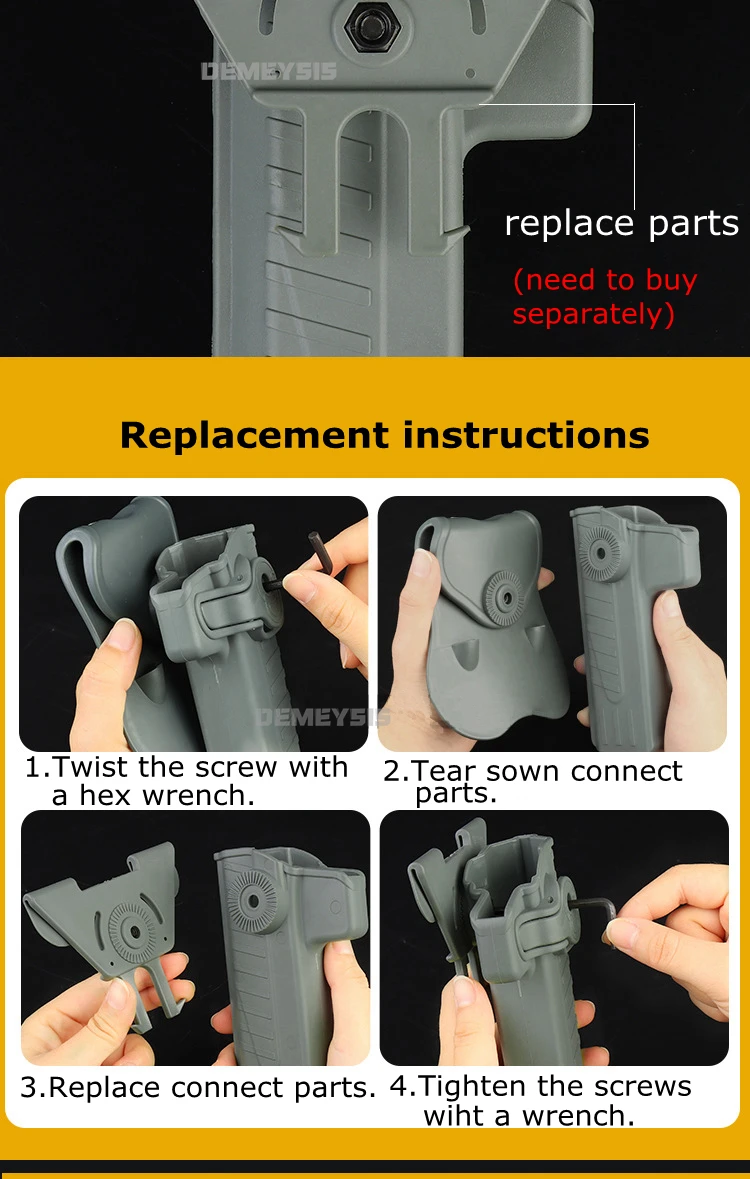 DEMEYSIS

replace parts

(need to buy separately)

Replacement instructions

DEMEYSIS

1.Twist the screw with a hex wrench.

2.Tear sown connect parts.

3.Replace connect parts.

4.Tighten the screws wiht a wrench.