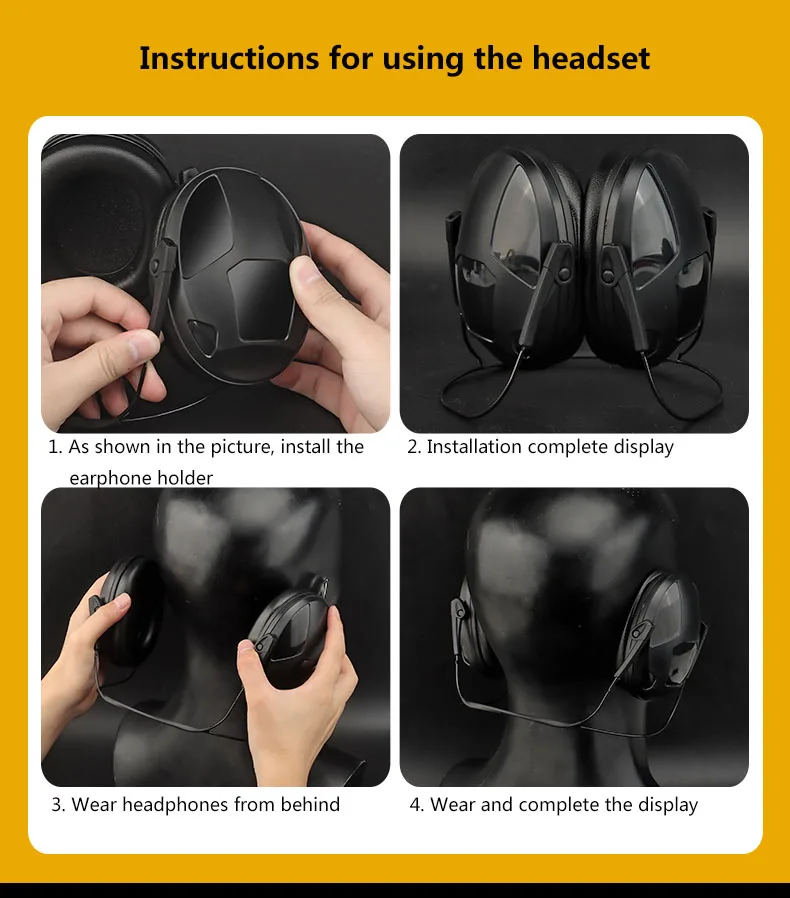 Instructions for using the headset

1. As shown in the picture, install the earphone holder

2. Installation complete display

3. Wear headphones from behind

4. Wear and complete the display