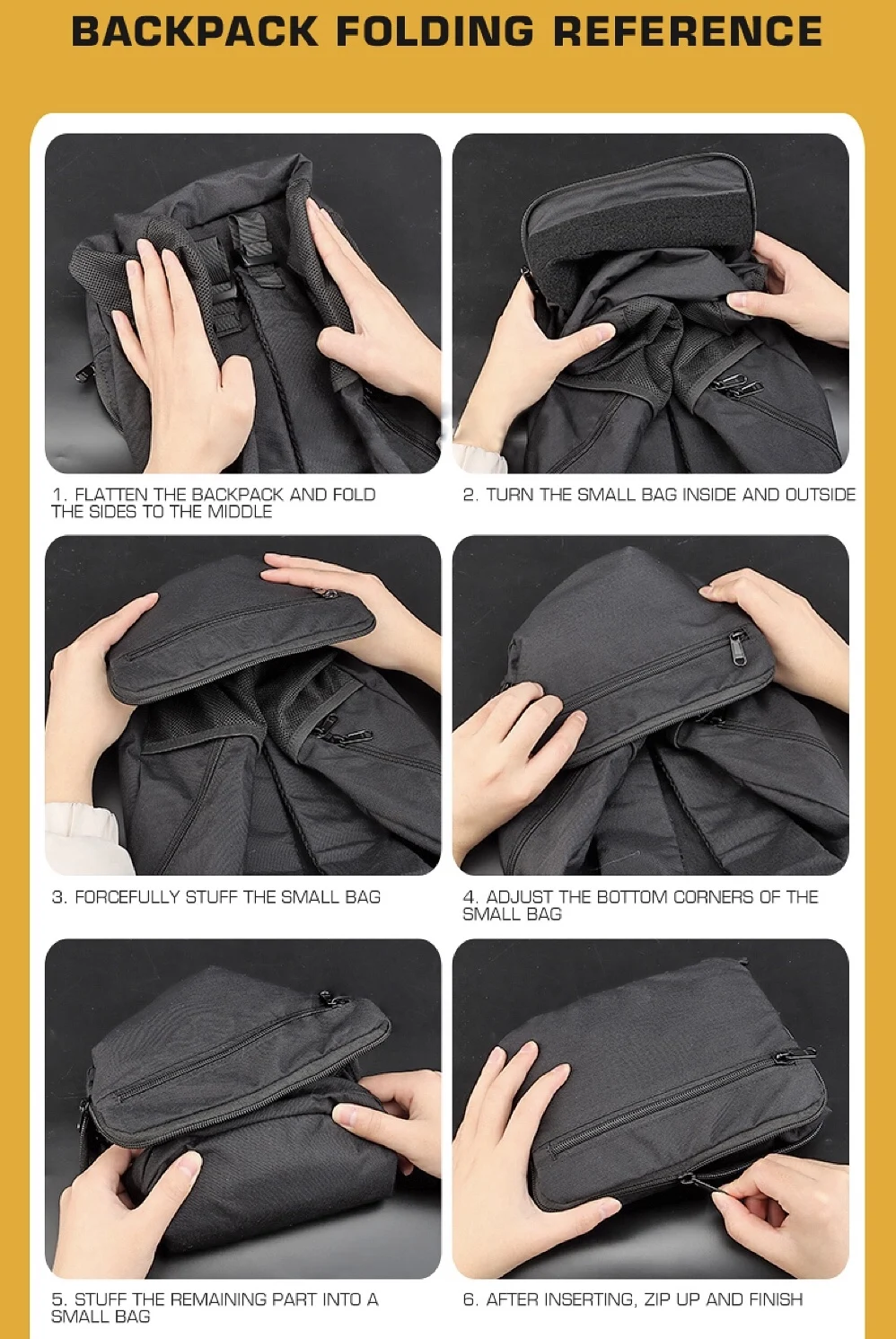 BACKPACK FOLDING REFERENCE

1. FLATTEN THE BACKPACK AND FOLD THE SIDES TO THE MIDDLE

2. TURN THE SMALL BAG INSIDE AND OUTSIDE

3. FORCEFULLY STUFF THE SMALL BAG

4. ADJUST THE BOTTOM CORNERS OF THE SMALL BAG

5. STUFF THE REMAINING PART INTO A SMALL BAG

6. AFTER INSERTING, ZIP UP AND FINISH