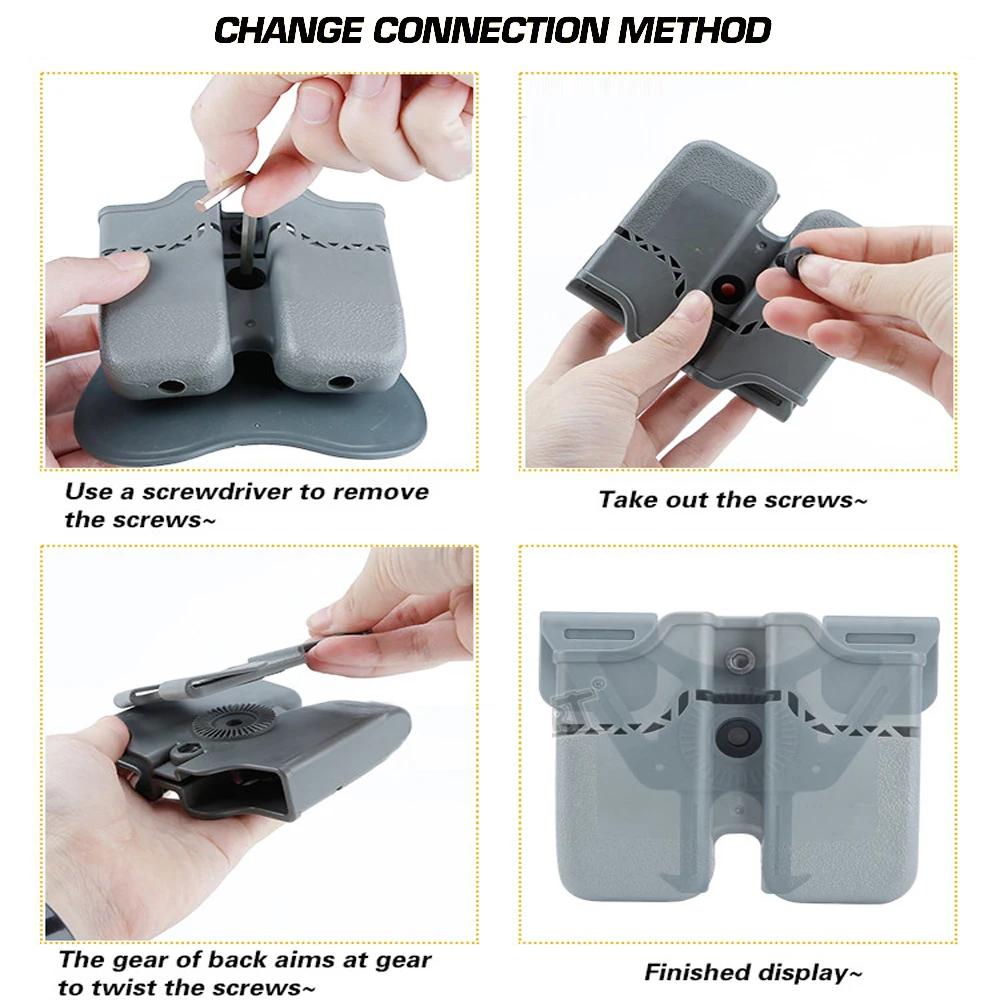 CHANGE CONNECTION METHOD

Use a screwdriver to remove the screws~

Take out the screws~

The gear of back aims at gear to twist the screws~

Finished display~