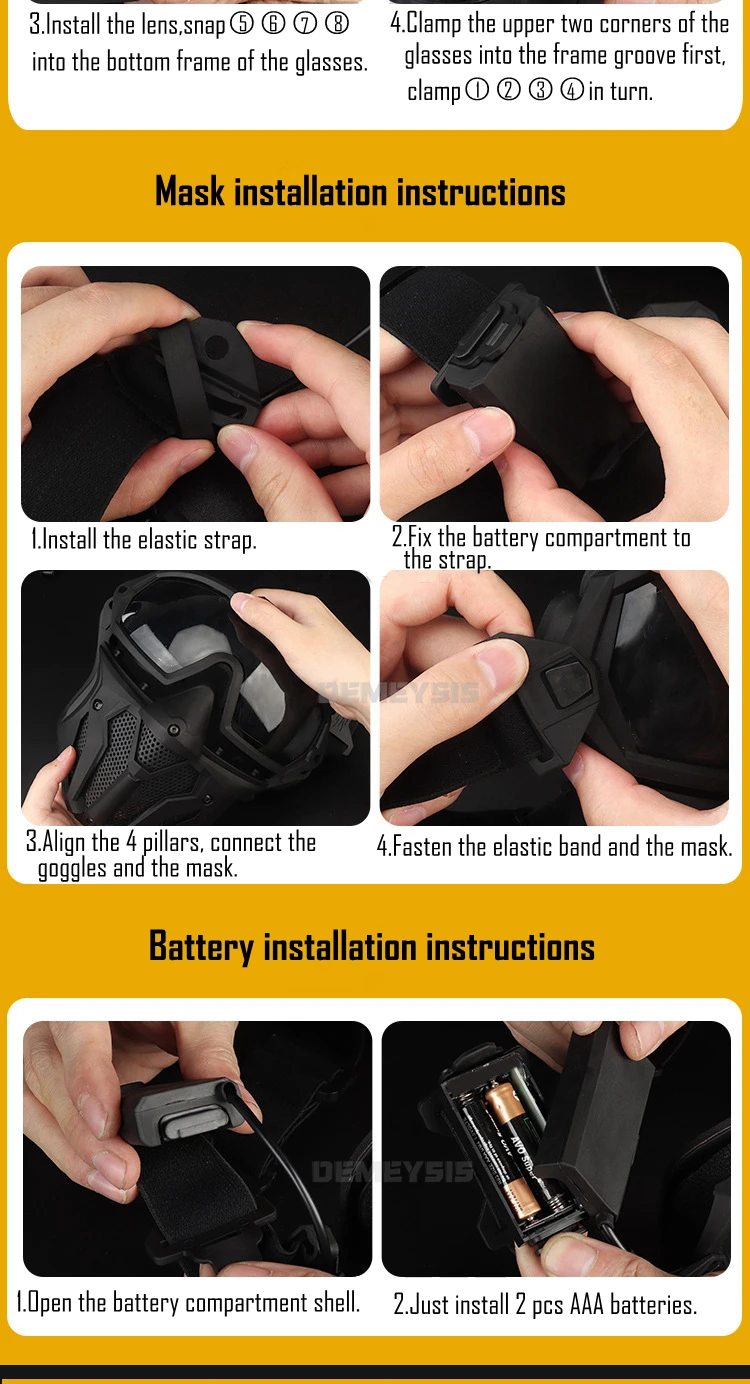 3.Install the lens,snap ⑤ ⑥ ⑦ ⑧ into the bottom frame of the glasses.

4.Clamp the upper two corners of the glasses into the frame groove first, clamp ① ② ③ ④ in turn.

Mask installation instructions

1.Install the elastic strap.

2.Fix the battery compartment to the strap.

DEMEYSIS

3.Align the 4 pillars, connect the goggles and the mask.

4.Fasten the elastic band and the mask.

Battery installation instructions

DEMEYSIS

1.Open the battery compartment shell.

2.Just install 2 pcs AAA batteries.