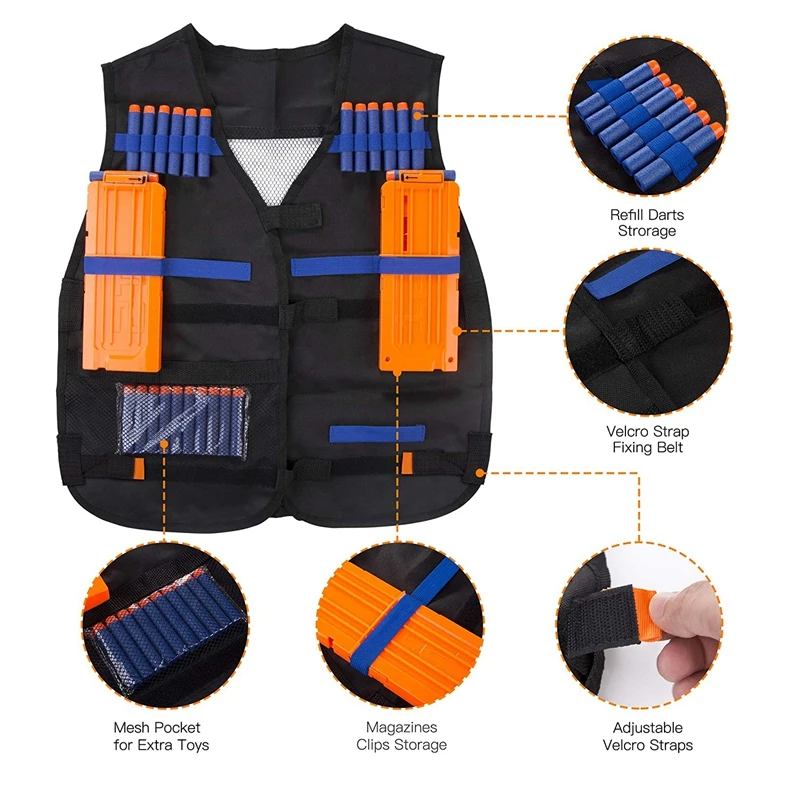 Refill Darts
Strorage

Velcro Strap
Fixing Belt

Mesh Pocket
for Extra Toys

Magazines
Clips Storage

Adjustable
Velcro Straps