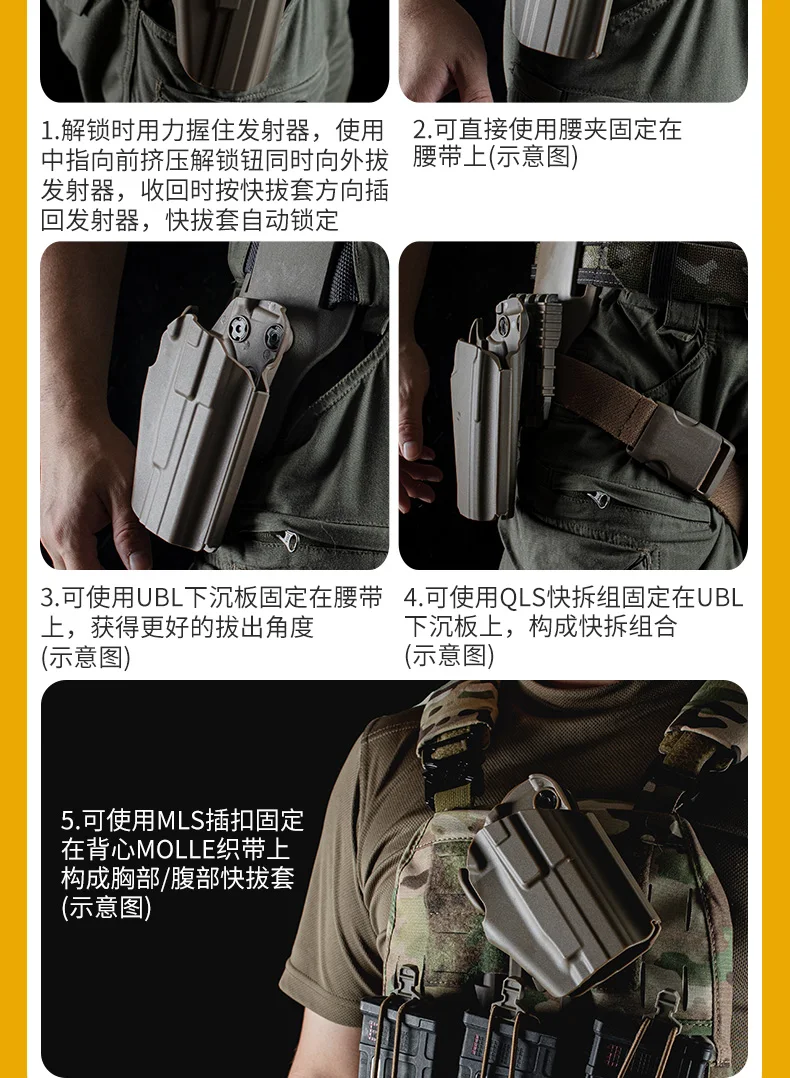 1.解锁时用力握住发射器，使用中指向前挤压解锁钮同时向外拔发射器，收回时按快拔套方向插回发射器，快拔套自动锁定

2.可直接使用腰夹固定在腰带上(示意图)

3.可使用UBL下沉板固定在腰带上，获得更好的拔出角度(示意图)

4.可使用QLS快拆组固定在UBL下沉板上，构成快拆组合(示意图)

5.可使用MLS插扣固定在背心MOLLE织带上构成胸部/腹部快拔套(示意图)