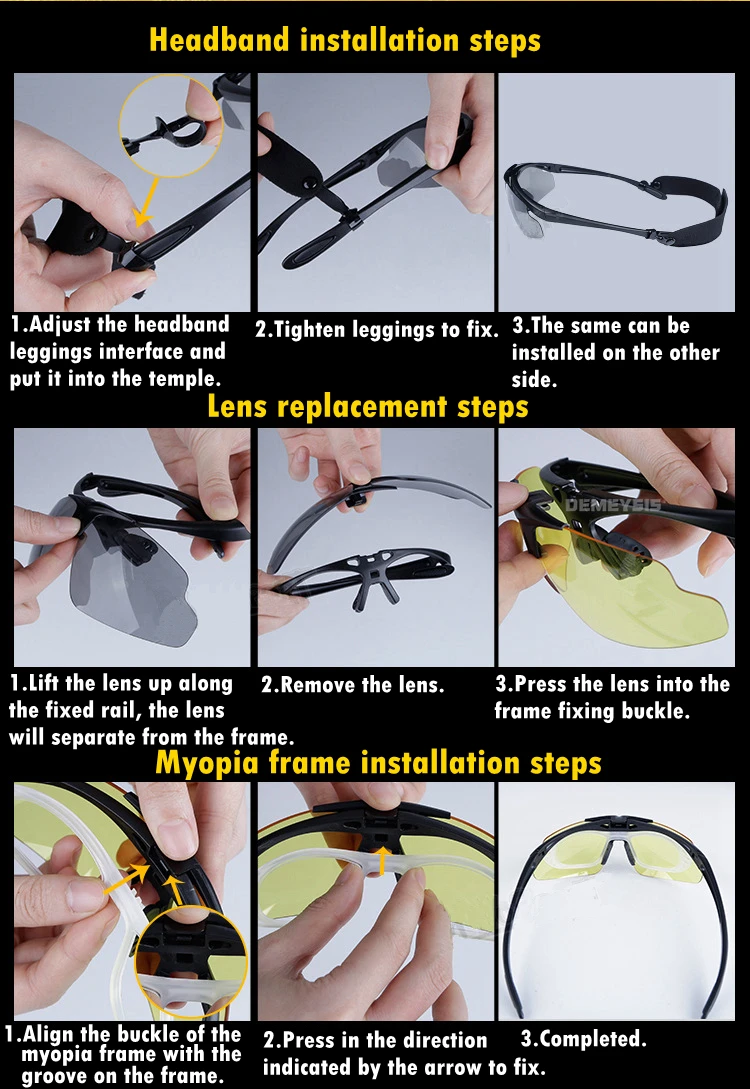 Headband installation steps

1.Adjust the headband leggings interface and put it into the temple.

2.Tighten leggings to fix.

3.The same can be installed on the other side.

Lens replacement steps

DEMEYSIS

1.Lift the lens up along the fixed rail, the lens will separate from the frame.

2.Remove the lens.

3.Press the lens into the frame fixing buckle.

Myopia frame installation steps

1.Align the buckle of the myopia frame with the groove on the frame.

2.Press in the direction indicated by the arrow to fix.

3.Completed.