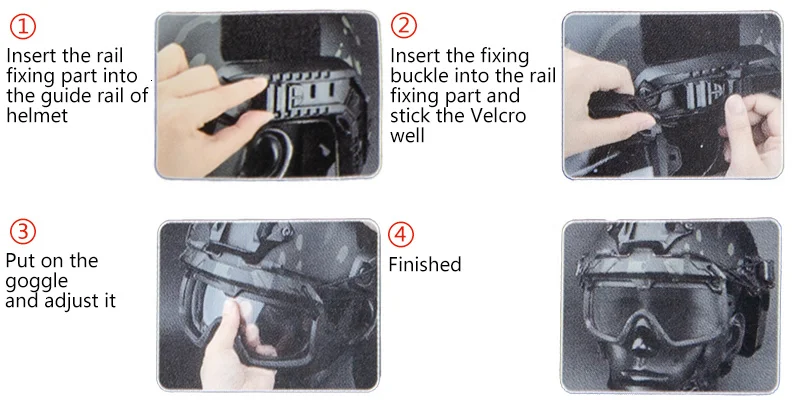 ①
Insert the rail fixing part into the guide rail of helmet

②
Insert the fixing buckle into the rail fixing part and stick the Velcro well

③
Put on the goggle and adjust it

④
Finished