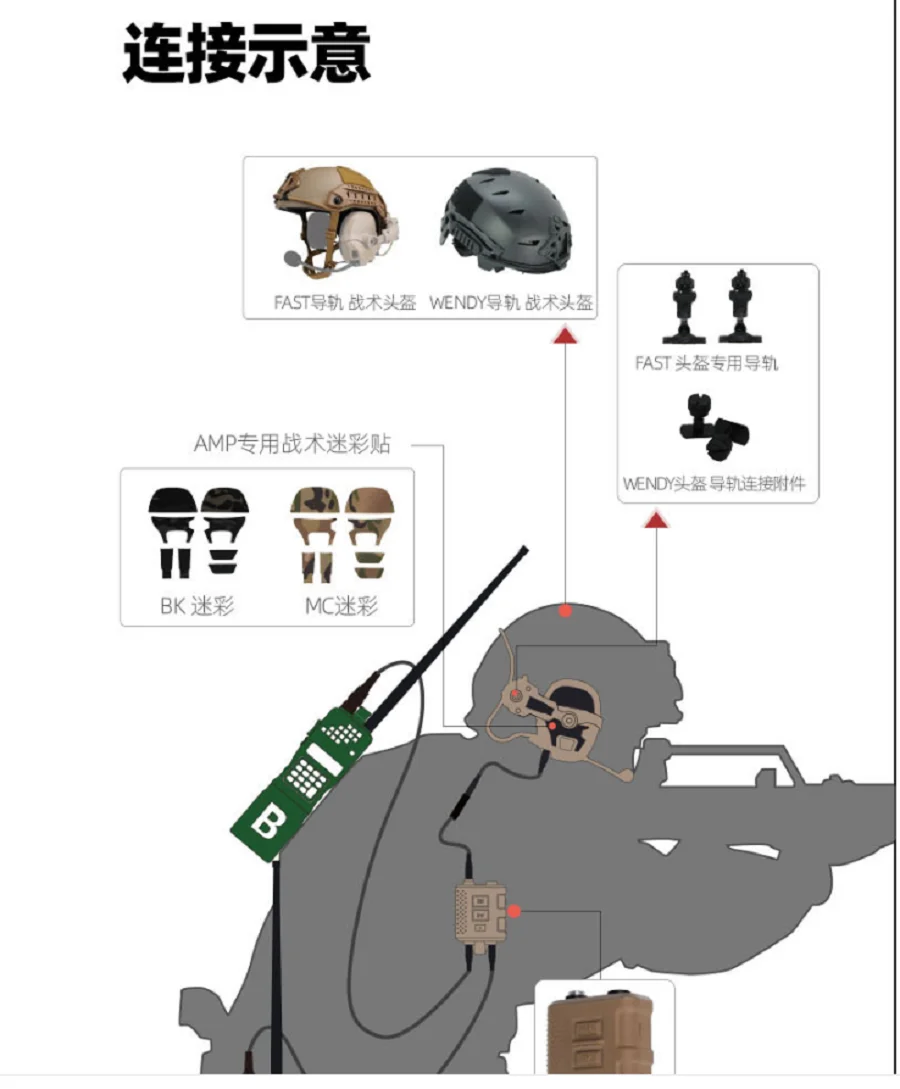 连接示意

FAST导轨 战术头盔 WENDY导轨 战术头盔

FAST 头盔专用导轨

WENDY头盔 导轨连接附件

AMP专用战术迷彩贴

BK 迷彩 MC迷彩

B