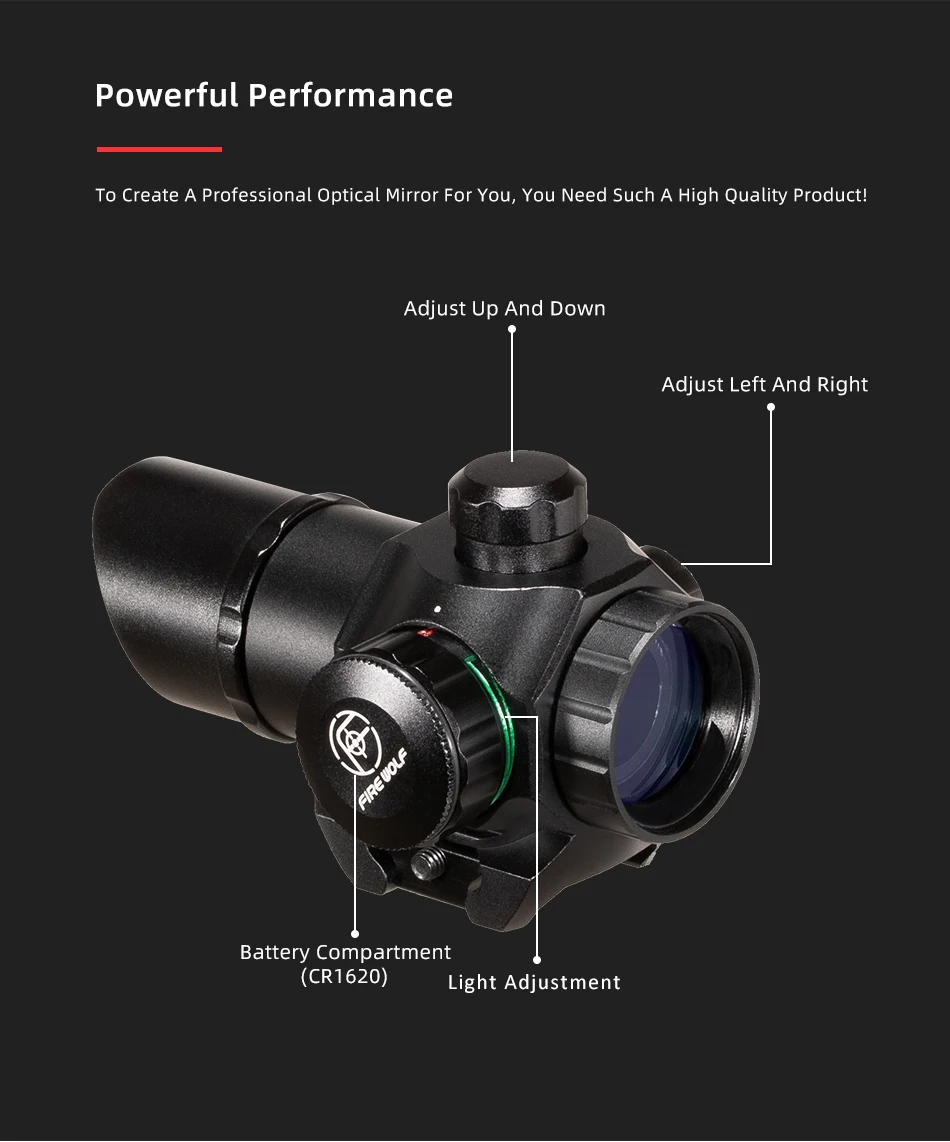 Powerful Performance

To Create A Professional Optical Mirror For You, You Need Such A High Quality Product!

Adjust Up And Down

Adjust Left And Right

FIRE WOLF

Battery Compartment (CR1620)

Light Adjustment