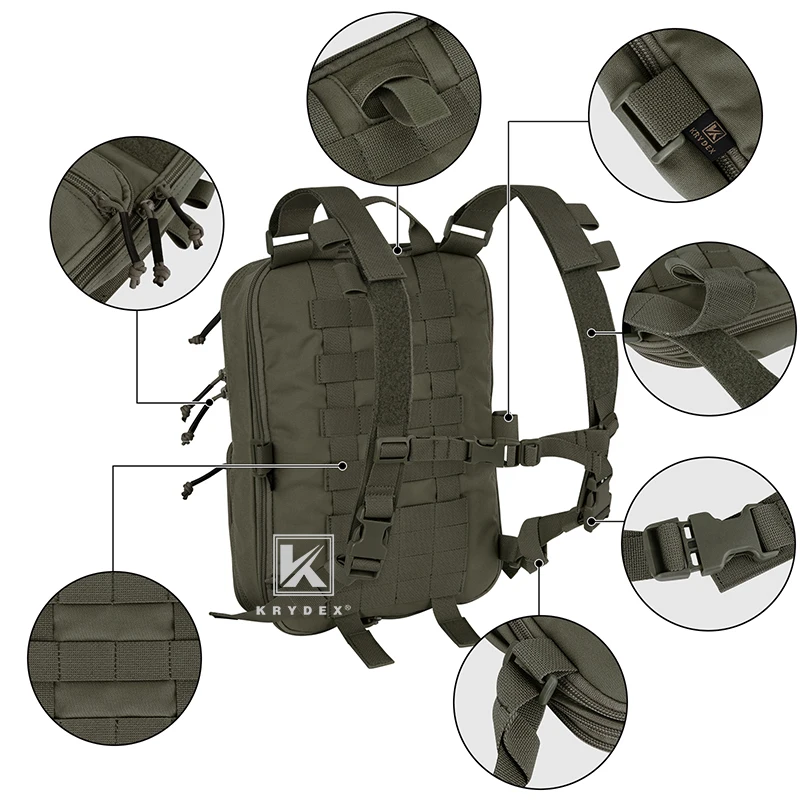 KRYDEX

KRYDEX®