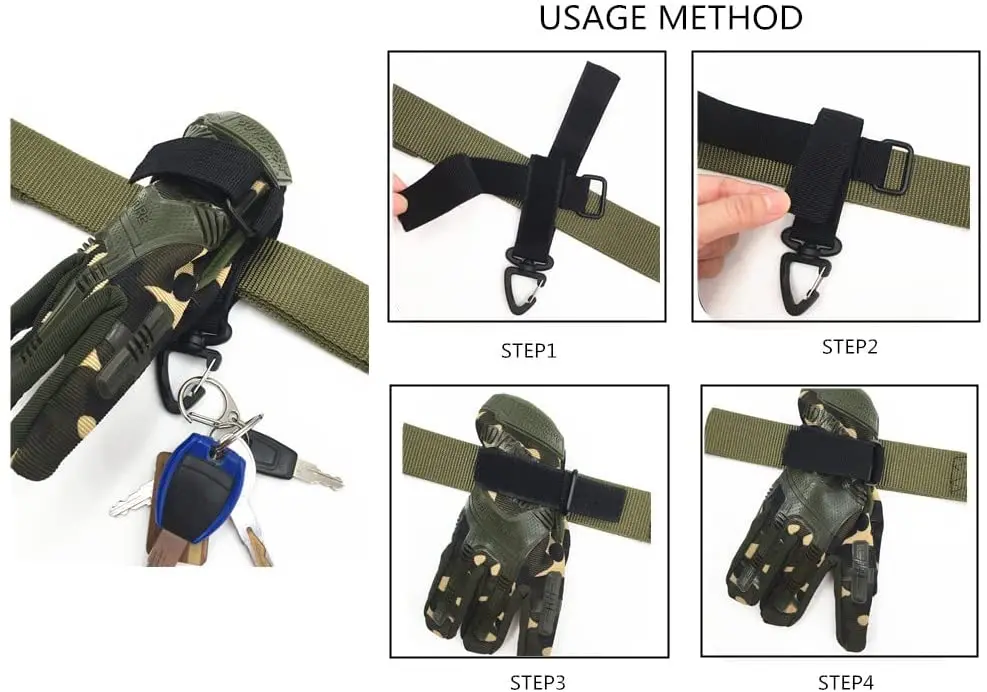 USAGE METHOD

STEP1

STEP2

STEP3

STEP4