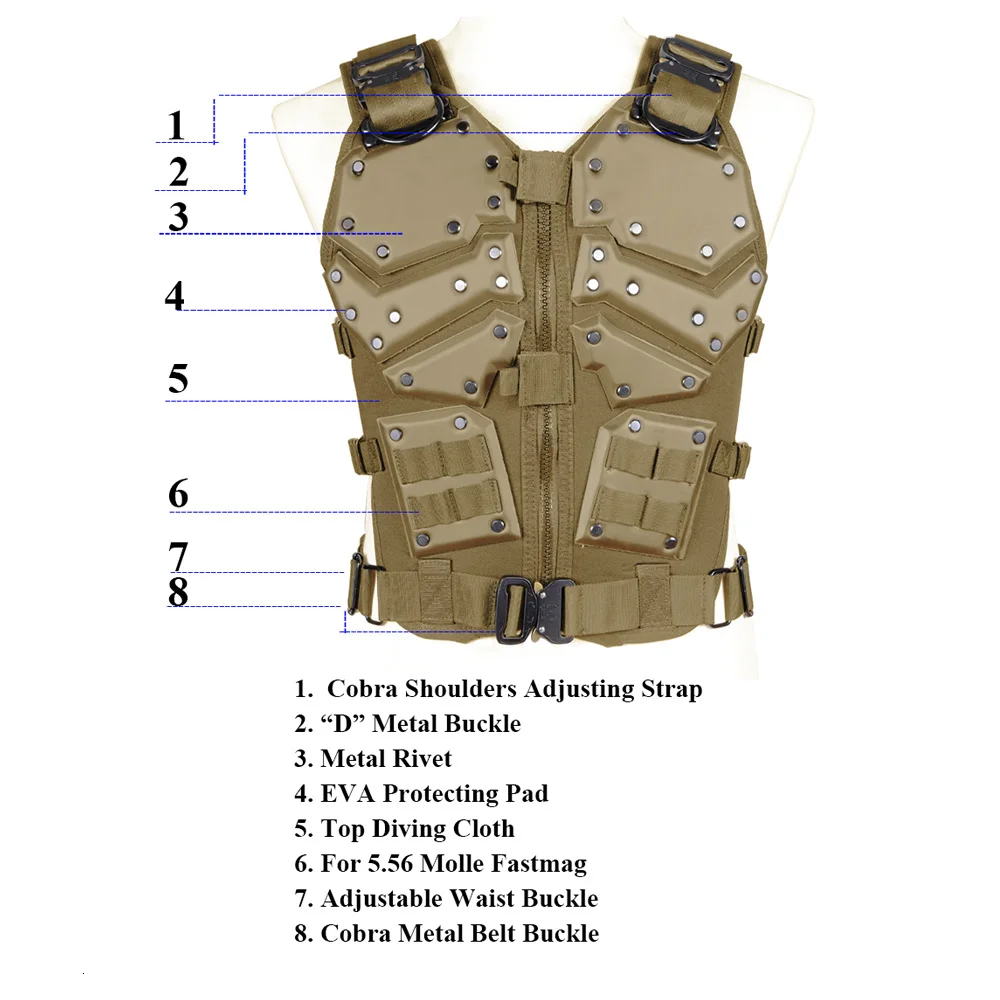 1
2
3
4
5
6
7
8

1. Cobra Shoulders Adjusting Strap
2. “D” Metal Buckle
3. Metal Rivet
4. EVA Protecting Pad
5. Top Diving Cloth
6. For 5.56 Molle Fastmag
7. Adjustable Waist Buckle
8. Cobra Metal Belt Buckle