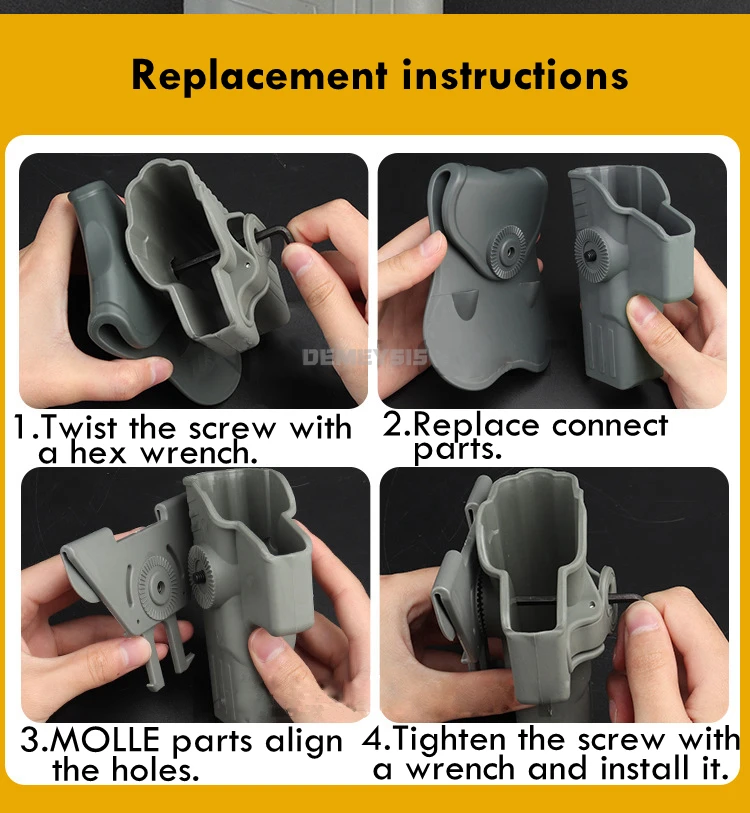 Replacement instructions

DEMEYSIS

1.Twist the screw with a hex wrench.

2.Replace connect parts.

3.MOLLE parts align the holes.

4.Tighten the screw with a wrench and install it.