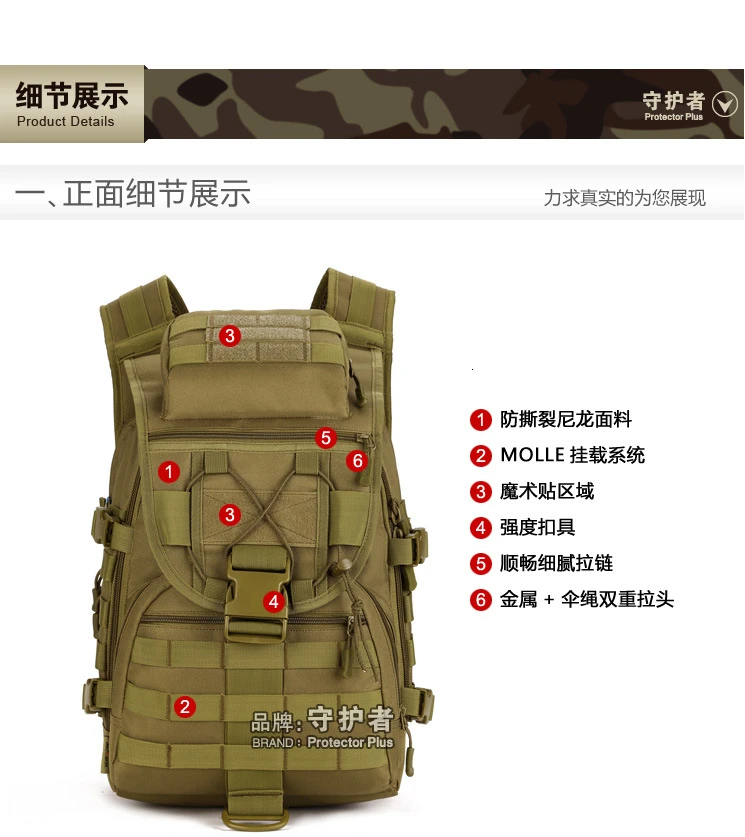 细节展示
Product Details

守护者
Protector Plus

一、正面细节展示

力求真实的为您展现

3
5
1
6
3
4
2

品牌：守护者
BRAND：Protector Plus

1 防撕裂尼龙面料
2 MOLLE 挂载系统
3 魔术贴区域
4 强度扣具
5 顺畅细腻拉链
6 金属 + 伞绳双重拉头