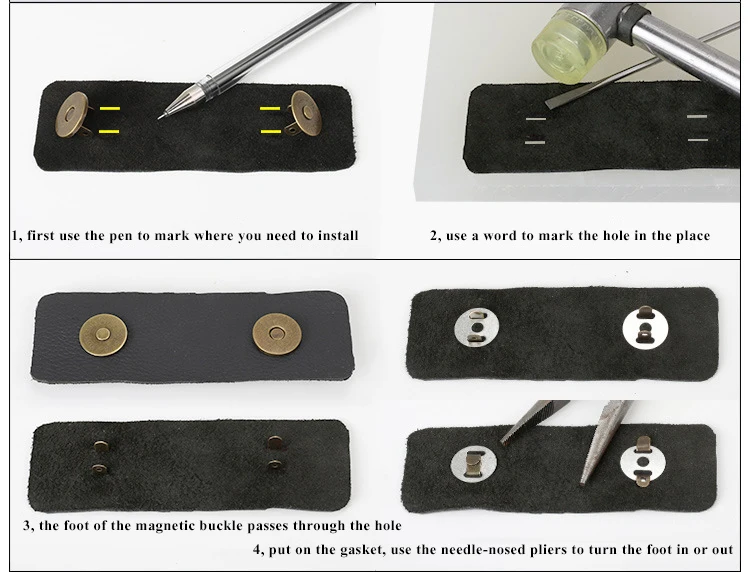 1, first use the pen to mark where you need to install

2, use a word to mark the hole in the place

3, the foot of the magnetic buckle passes through the hole

4, put on the gasket, use the needle-nosed pliers to turn the foot in or out